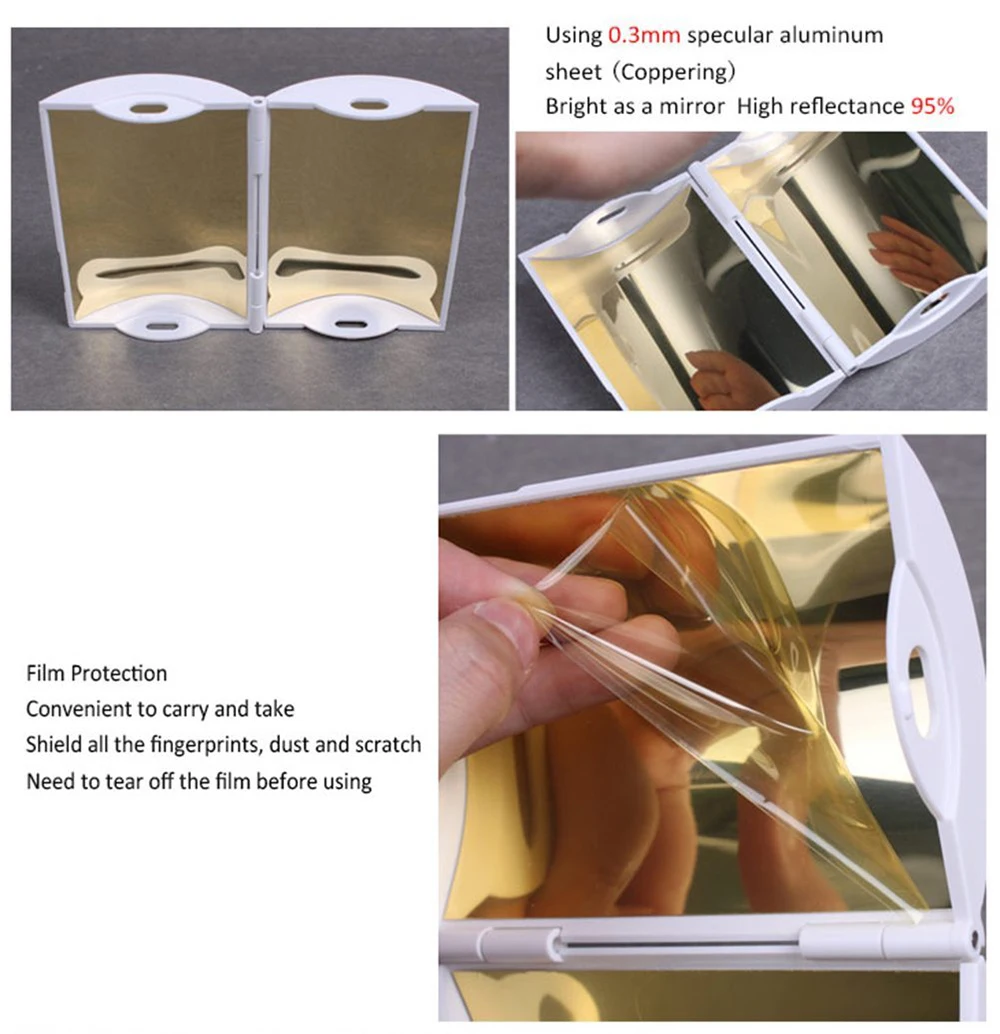 Using 0.3mm specular aluminum sheet（Coppering）
Bright as a mirror High reflectance 95%

Film Protection
Convenient to carry and take
Shield all the fingerprints, dust and scratch
Need to tear off the film before using