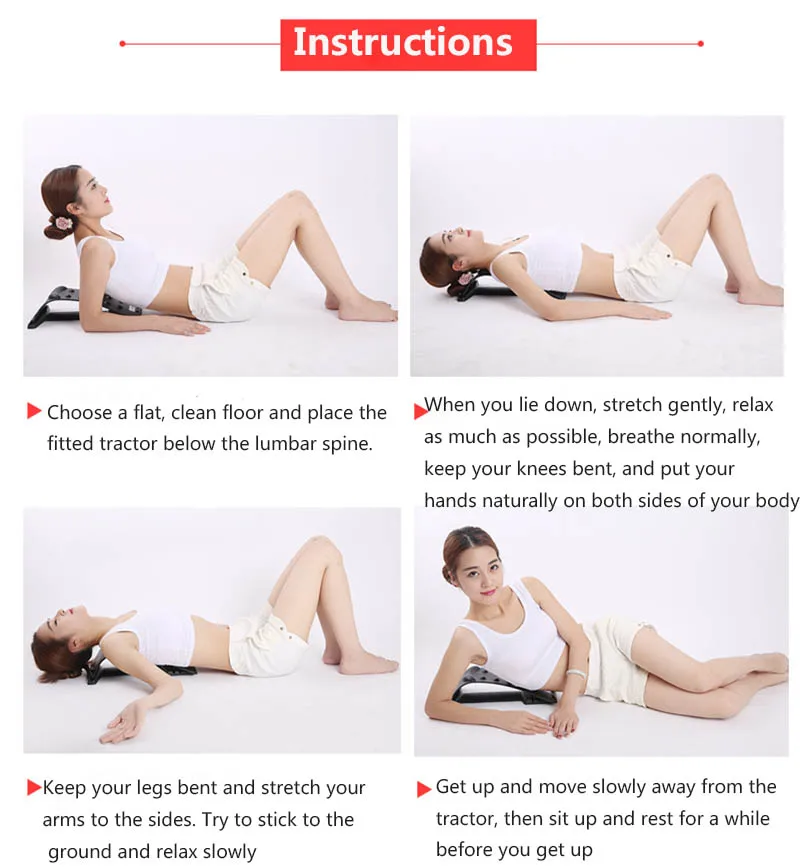 Instructions

Choose a flat, clean floor and place the fitted tractor below the lumbar spine.

When you lie down, stretch gently, relax as much as possible, breathe normally, keep your knees bent, and put your hands naturally on both sides of your body

Keep your legs bent and stretch your arms to the sides. Try to stick to the ground and relax slowly

Get up and move slowly away from the tractor, then sit up and rest for a while before you get up