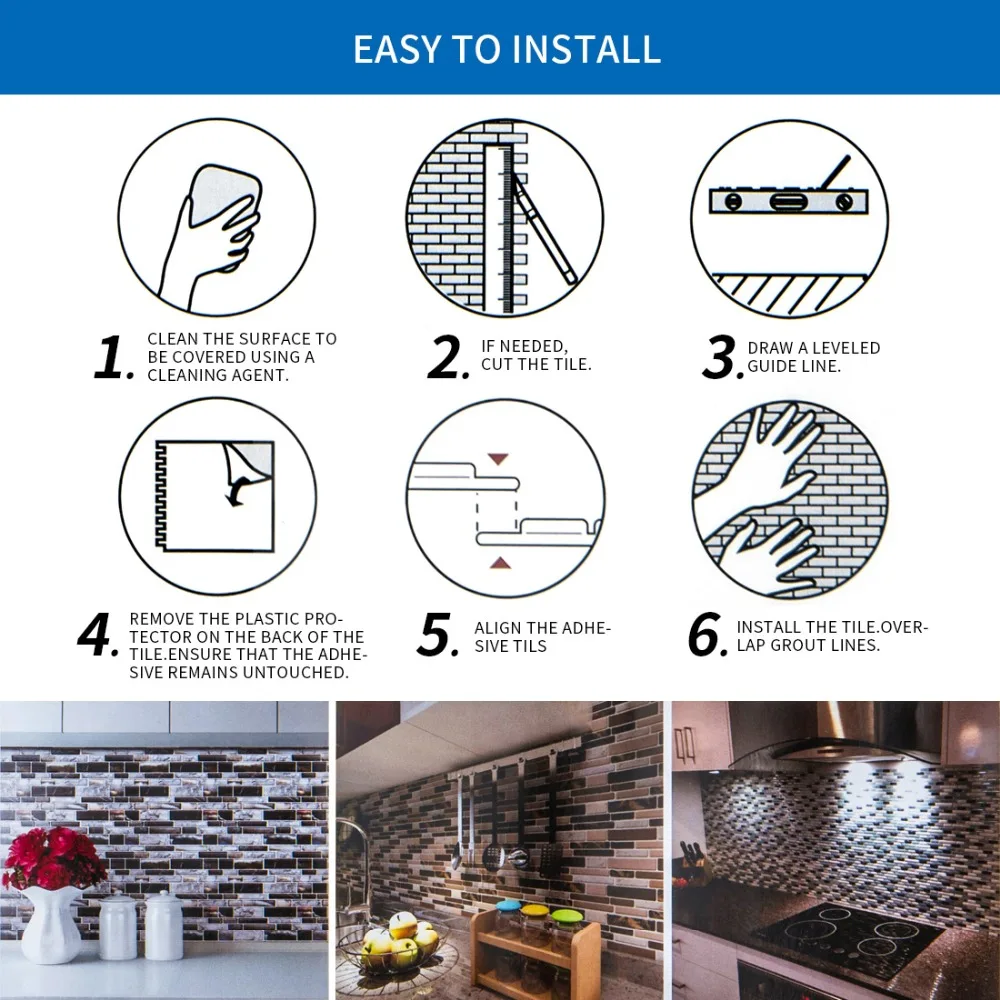 EASY TO INSTALL

1. CLEAN THE SURFACE TO BE COVERED USING A CLEANING AGENT.

2. IF NEEDED, CUT THE TILE.

3. DRAW A LEVELED GUIDE LINE.

4. REMOVE THE PLASTIC PROTECTOR ON THE BACK OF THE TILE.ENSURE THAT THE ADHESIVE REMAINS UNTOUCHED.

5. ALIGN THE ADHESIVE TILS

6. INSTALL THE TILE.OVERLAP GROUT LINES.