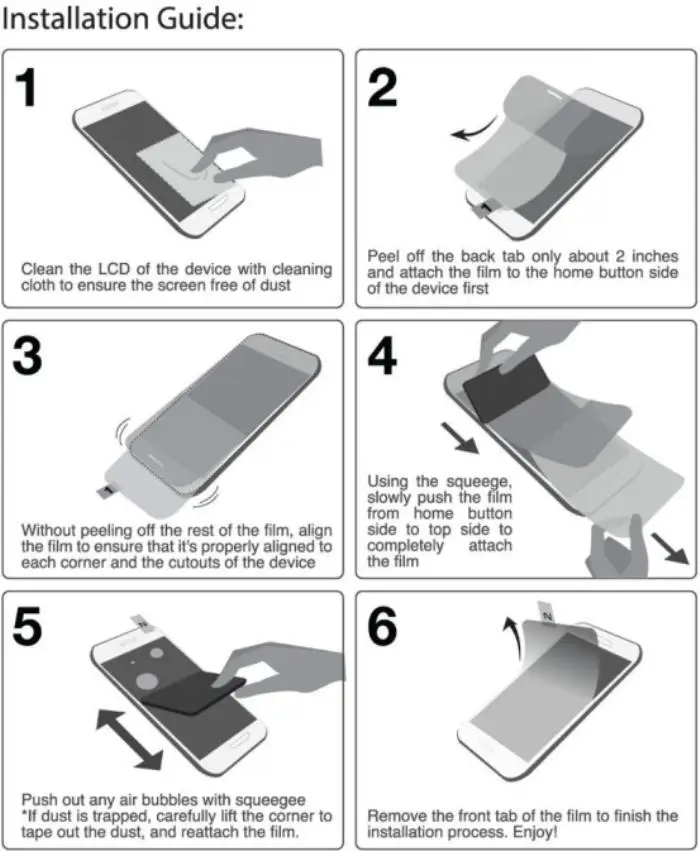 Installation Guide:

1

Clean the LCD of the device with cleaning cloth to ensure the screen free of dust

2

Peel off the back tab only about 2 inches and attach the film to the home button side of the device first

3

Without peeling off the rest of the film, align the film to ensure that it's properly aligned to each corner and the cutouts of the device

4

Using the squeege, slowly push the film from home button side to top side to completely attach the film

5

Push out any air bubbles with squeegee
*If dust is trapped, carefully lift the corner to tape out the dust, and reattach the film.

6

Remove the front tab of the film to finish the installation process. Enjoy!