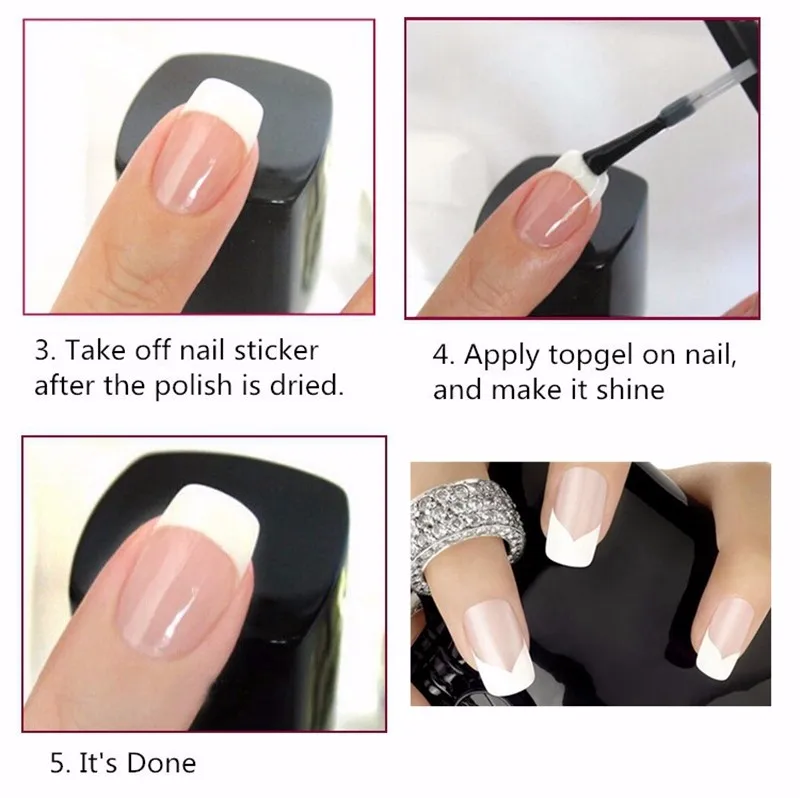 3. Take off nail sticker after the polish is dried.

4. Apply topgel on nail, and make it shine

5. It's Done