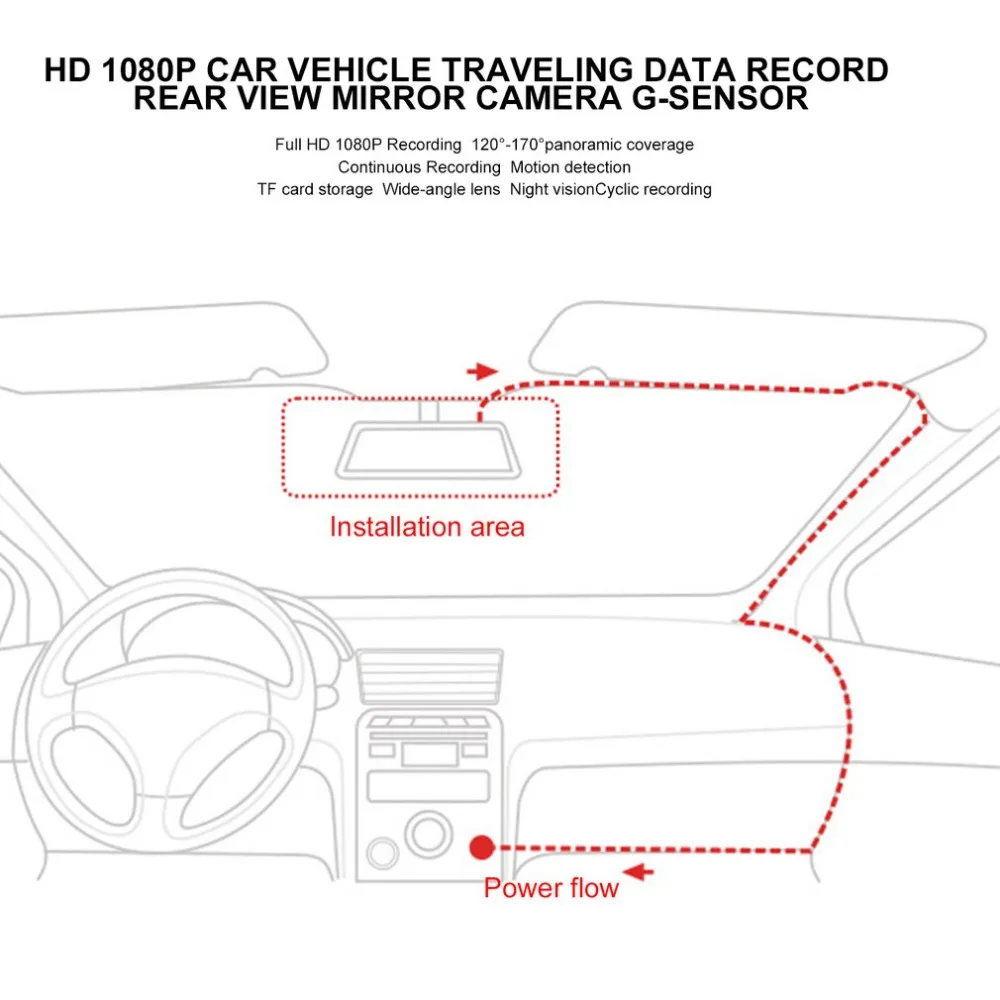 HD 1080P CAR VEHICLE TRAVELING DATA RECORD REAR VIEW MIRROR CAMERA G-SENSOR

Full HD 1080P Recording 120°-170°panoramic coverage
Continuous Recording Motion detection
TF card storage Wide-angle lens Night visionCyclic recording

Installation area

Power flow