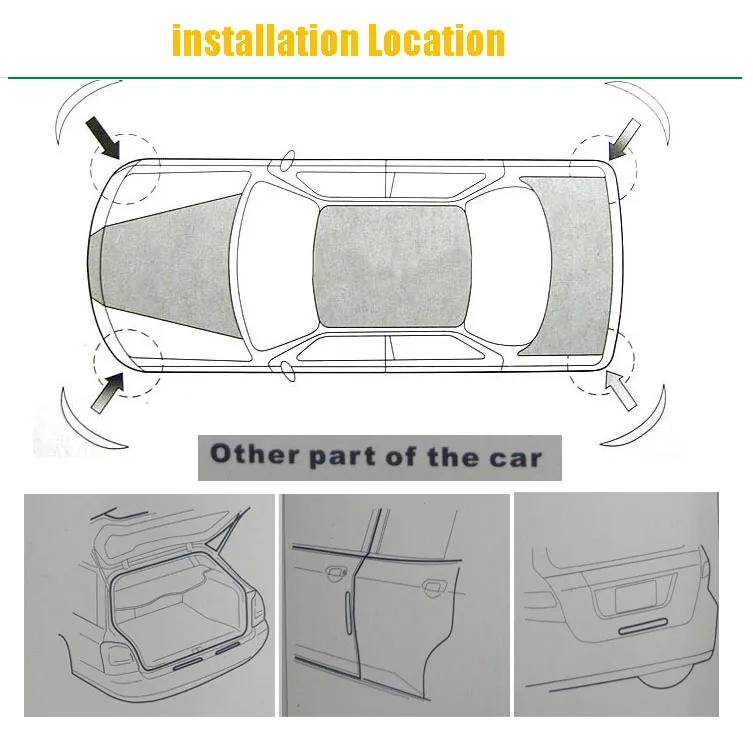 installation Location

Other part of the car