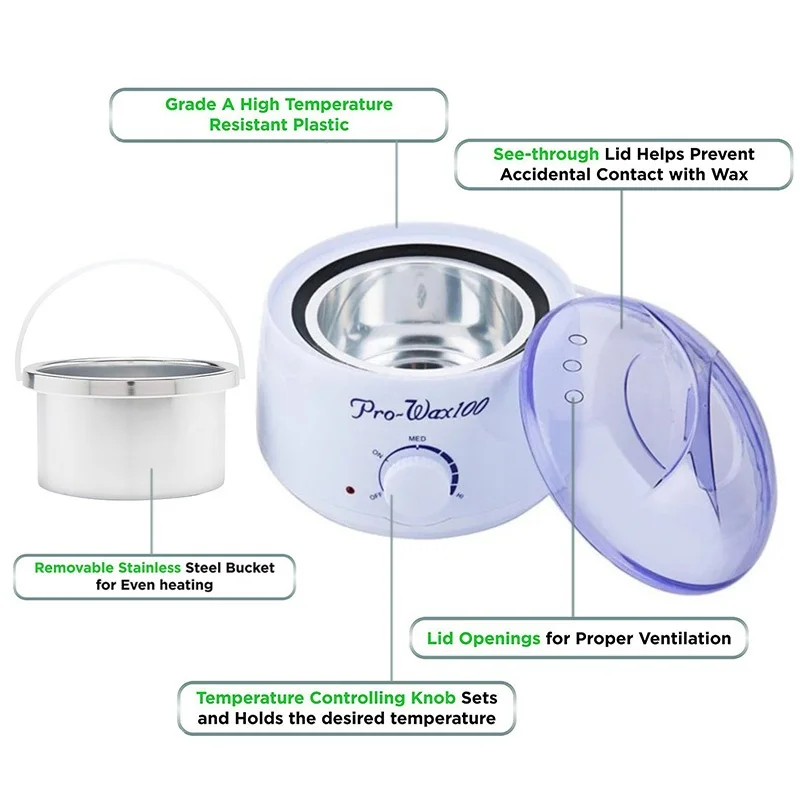 Grade A High Temperature Resistant Plastic

See-through Lid Helps Prevent Accidental Contact with Wax

Pro-Wax100

MED

ON

OFF

HI

Removable Stainless Steel Bucket for Even heating

Lid Openings for Proper Ventilation

Temperature Controlling Knob Sets and Holds the desired temperature