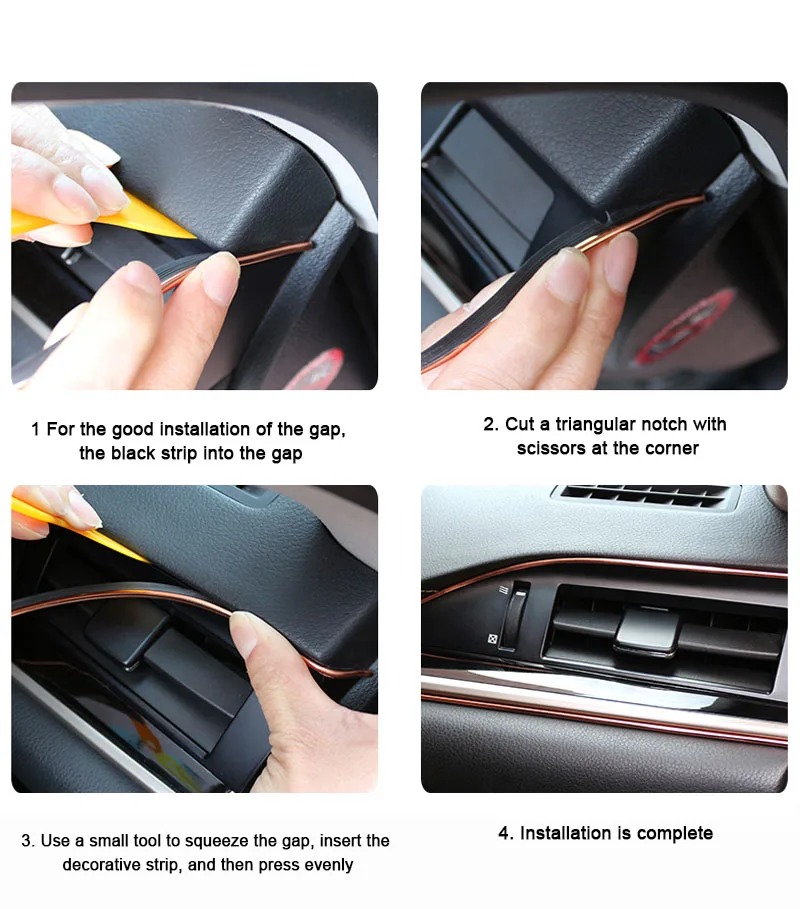 1 For the good installation of the gap, the black strip into the gap

2. Cut a triangular notch with scissors at the corner

3. Use a small tool to squeeze the gap, insert the decorative strip, and then press evenly

4. Installation is complete