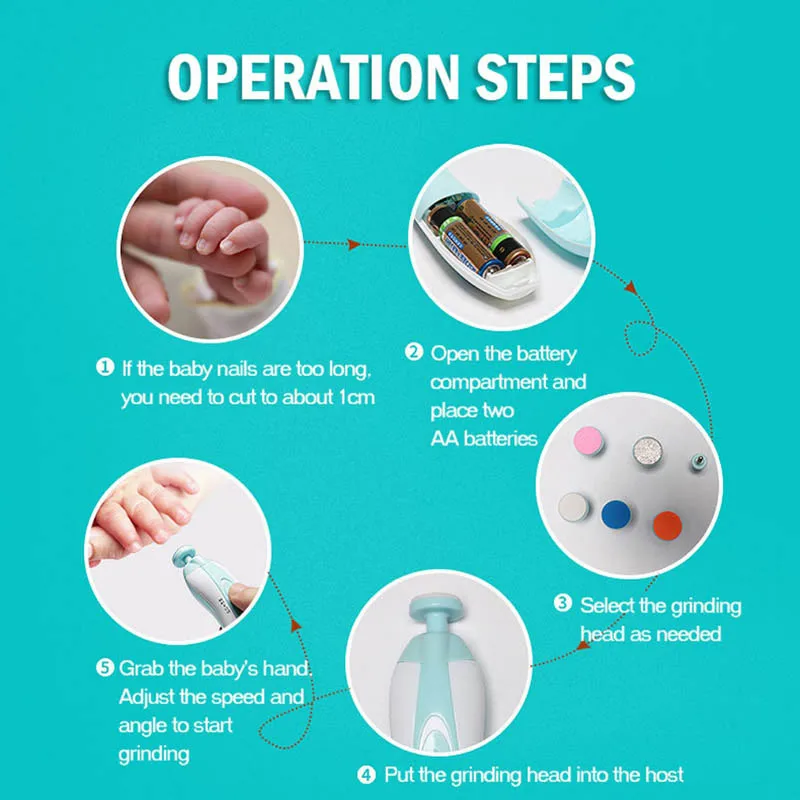 OPERATION STEPS

❶ If the baby nails are too long, you need to cut to about 1cm

❷ Open the battery compartment and place two AA batteries

❸ Select the grinding head as needed

❹ Put the grinding head into the host

❺ Grab the baby's hand. Adjust the speed and angle to start grinding