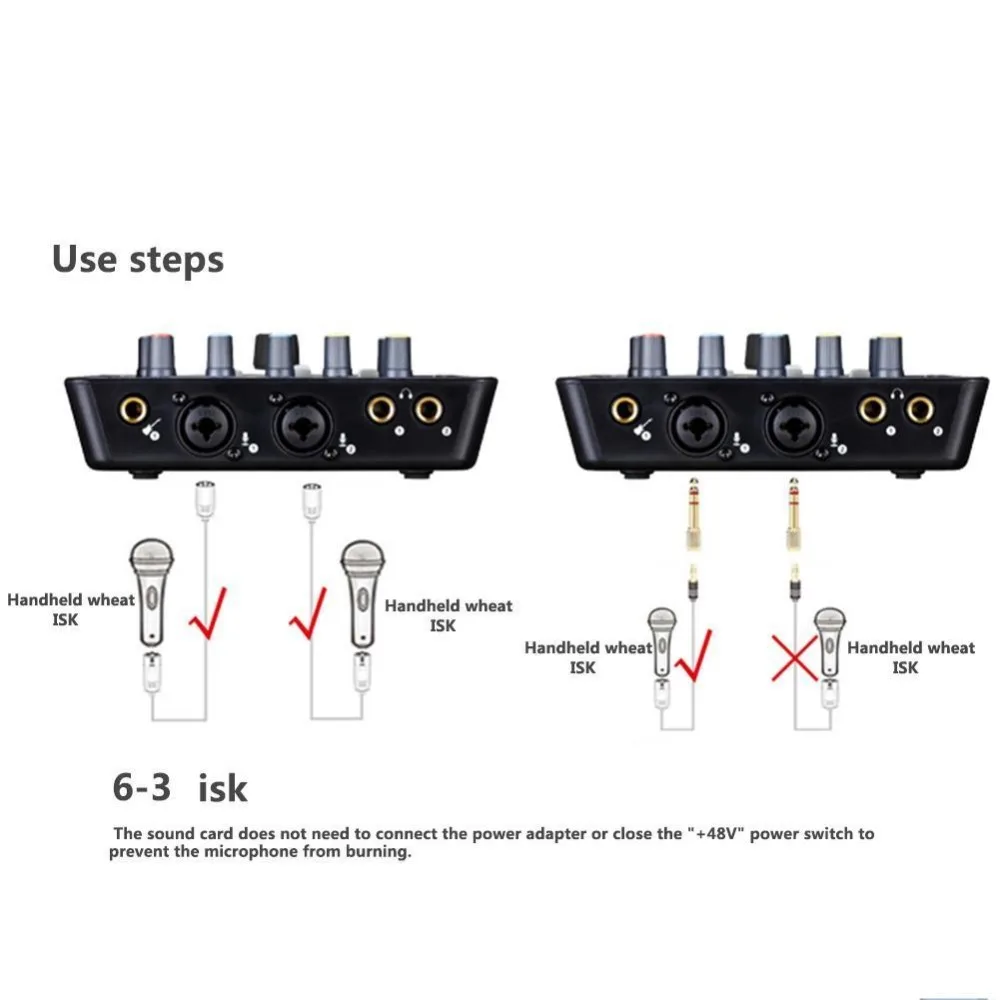 Use steps

Handheld wheat ISK

Handheld wheat ISK

Handheld wheat ISK

Handheld wheat ISK

6-3 isk

The sound card does not need to connect the power adapter or close the "+48V" power switch to prevent the microphone from burning.