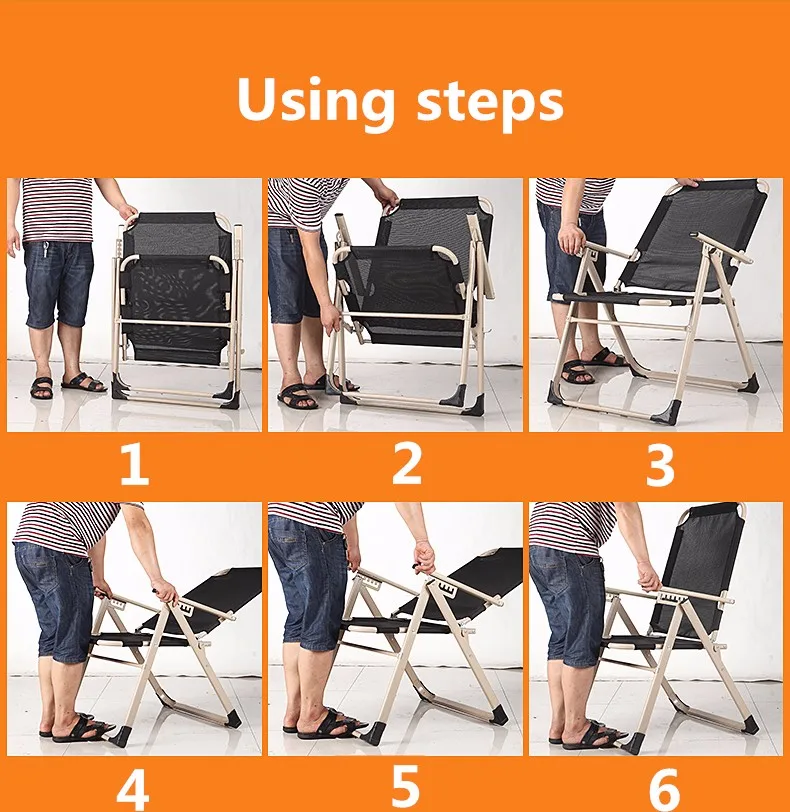 Using steps

1

2

3

4

5

6