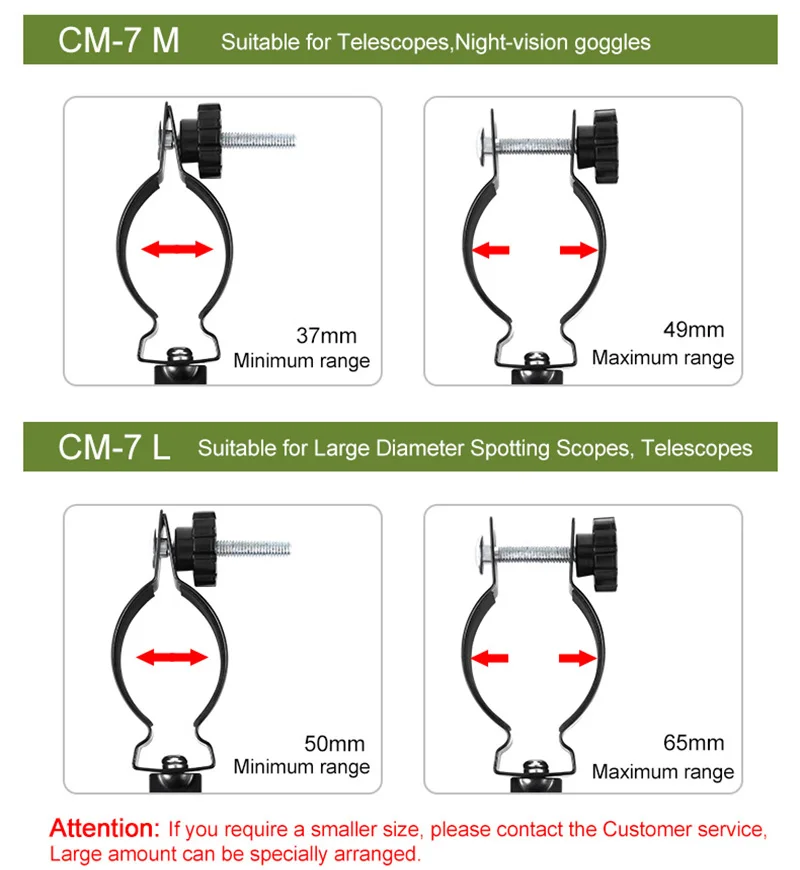 CM-7 M Suitable for Telescopes,Night-vision goggles

37mm
Minimum range

49mm
Maximum range

CM-7 L Suitable for Large Diameter Spotting Scopes, Telescopes

50mm
Minimum range

65mm
Maximum range

Attention: If you require a smaller size, please contact the Customer service, Large amount can be specially arranged.