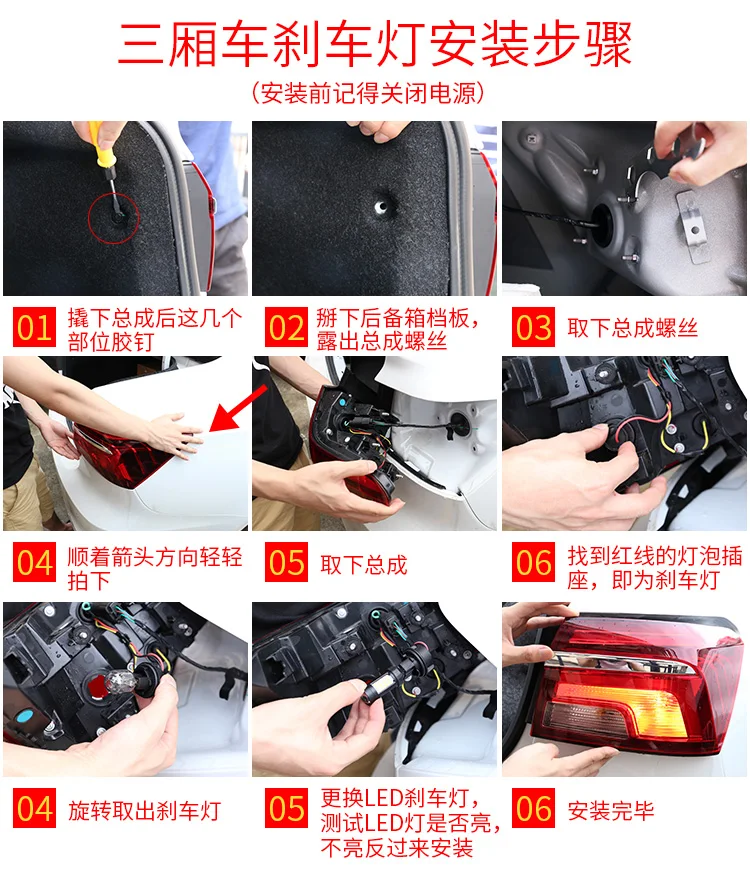 三厢车刹车灯安装步骤

（安装前记得关闭电源）

01 撬下总成后这几个部位胶钉

02 掰下后备箱档板，露出总成螺丝

03 取下总成螺丝

04 顺着箭头方向轻轻拍下

05 取下总成

06 找到红线的灯泡插座，即为刹车灯

04 旋转取出刹车灯

05 更换LED刹车灯，测试LED灯是否亮，不亮反过来安装

06 安装完毕