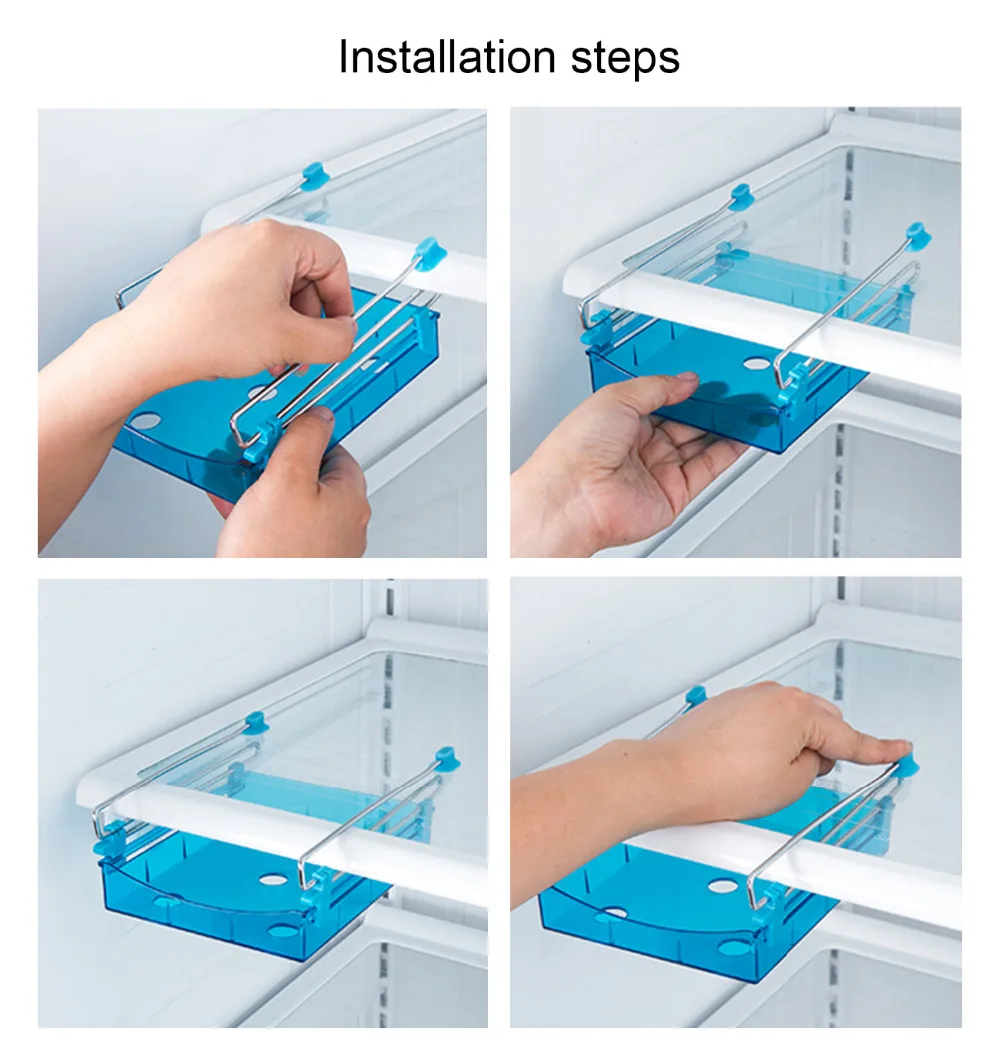 Installation steps