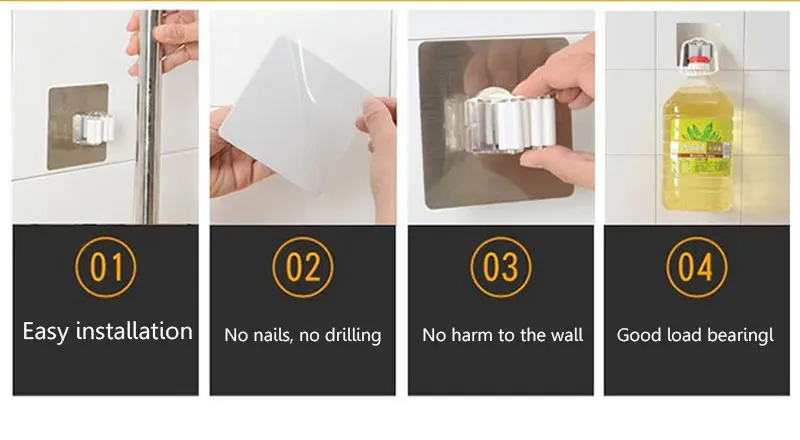 01
Easy installation

02
No nails, no drilling

03
No harm to the wall

04
Good load bearingl