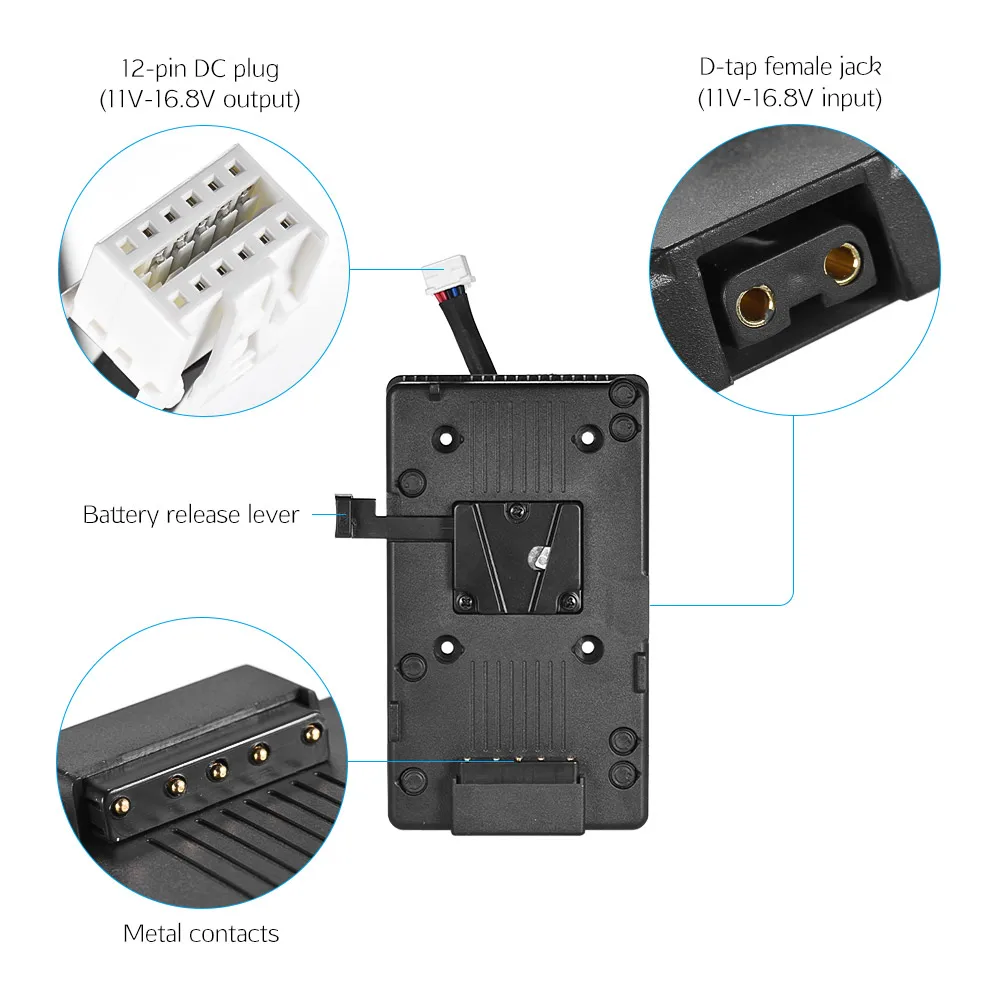 12-pin DC plug
(11V-16.8V output)

D-tap female jack
(11V-16.8V input)

Battery release lever

Metal contacts