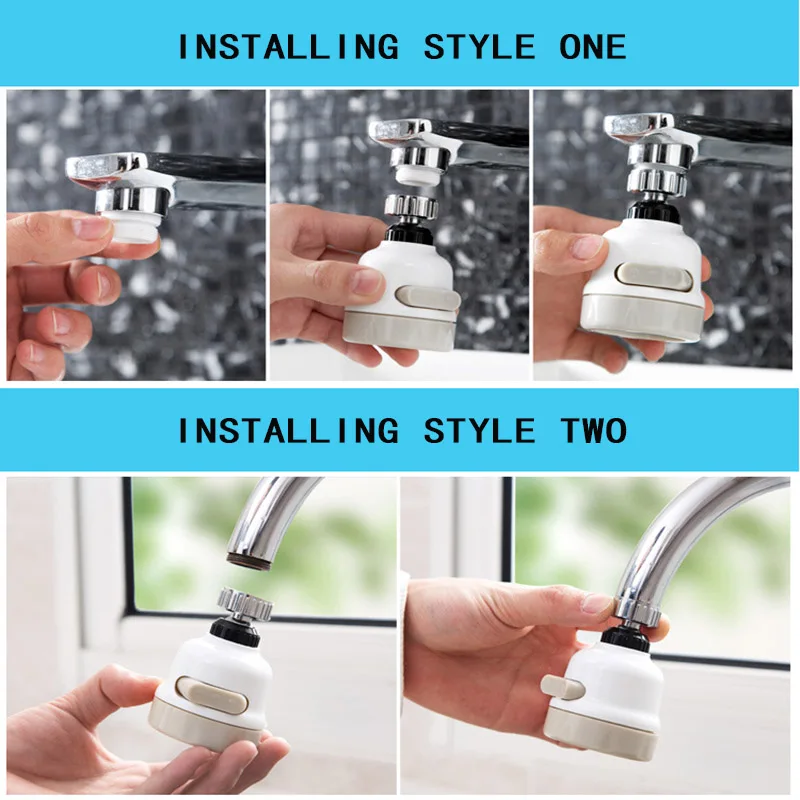 INSTALLING STYLE ONE

INSTALLING STYLE TWO