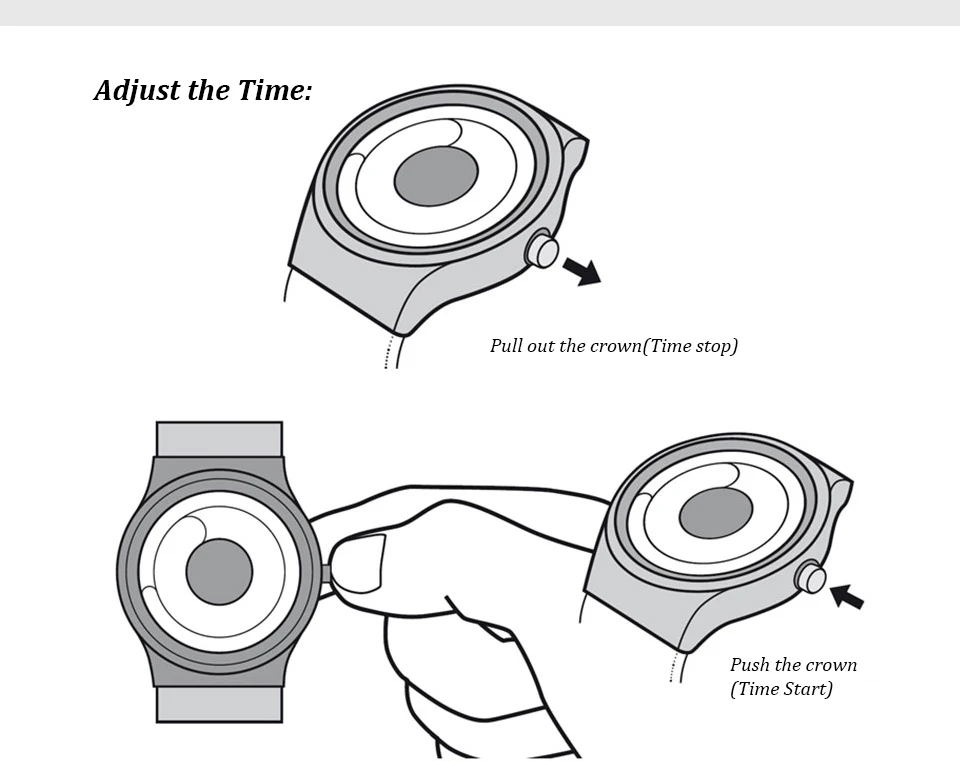 Adjust the Time:

Pull out the crown(Time stop)

Push the crown
(Time Start)