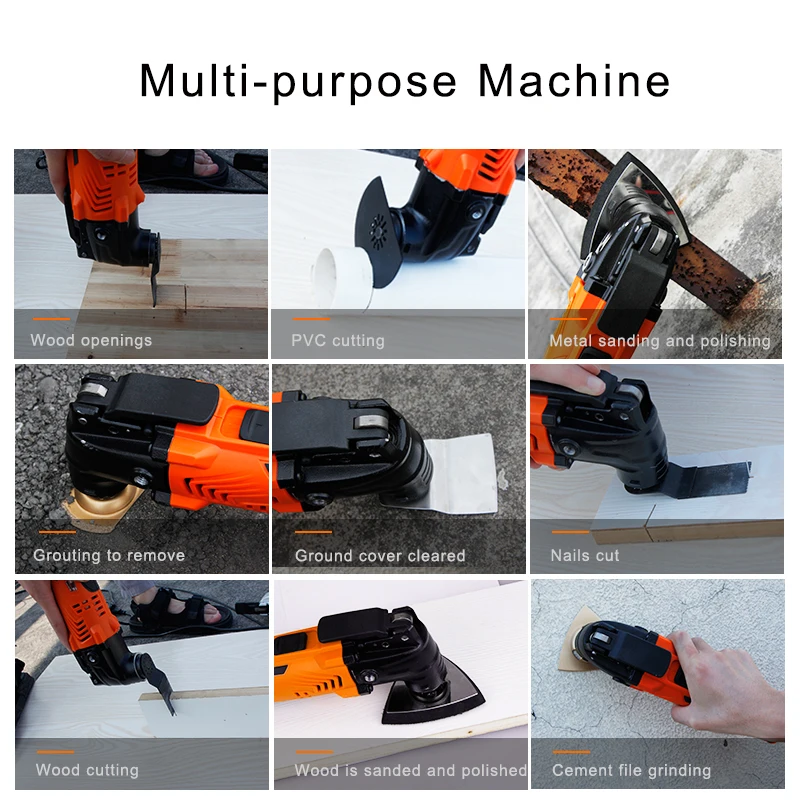 Multi-purpose Machine

Wood openings

PVC cutting

Metal sanding and polishing

Grouting to remove

Ground cover cleared

Nails cut

Wood cutting

Wood is sanded and polished

Cement file grinding