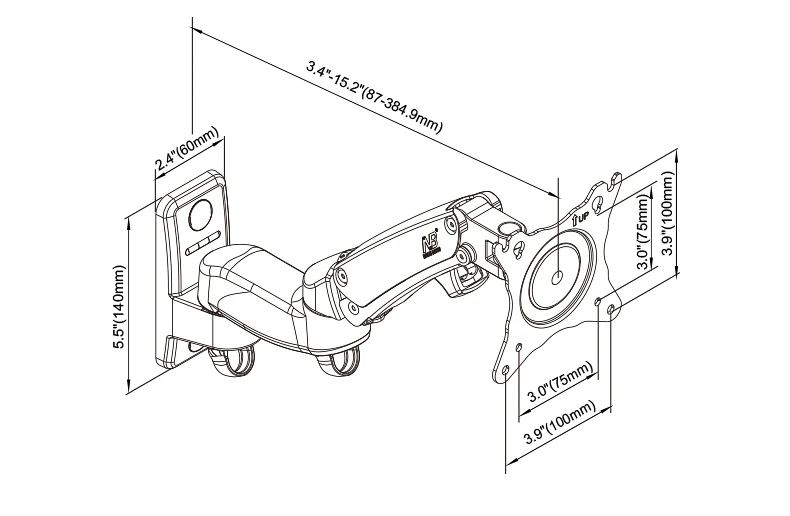 3.4"-15.2"(87-384.9mm)

2.4"(60mm)

5.5"(140mm)

NB

UP

3.0"(75mm)

3.9"(100mm)

3.0"(75mm)

3.9"(100mm)