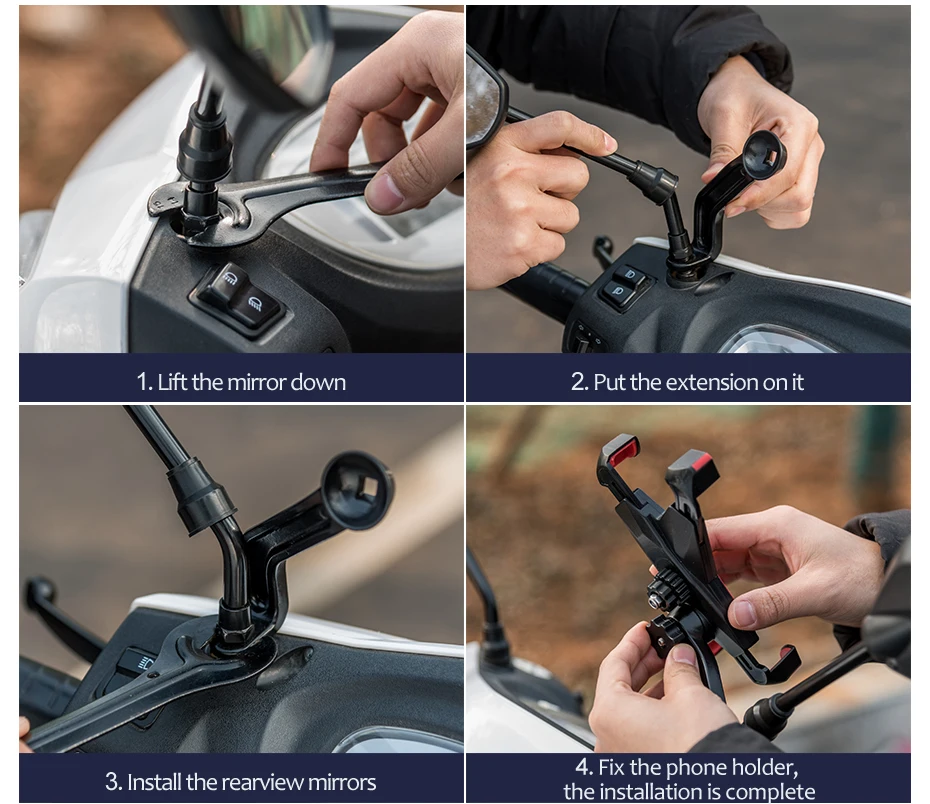 1. Lift the mirror down

2. Put the extension on it

3. Install the rearview mirrors

4. Fix the phone holder, the installation is complete