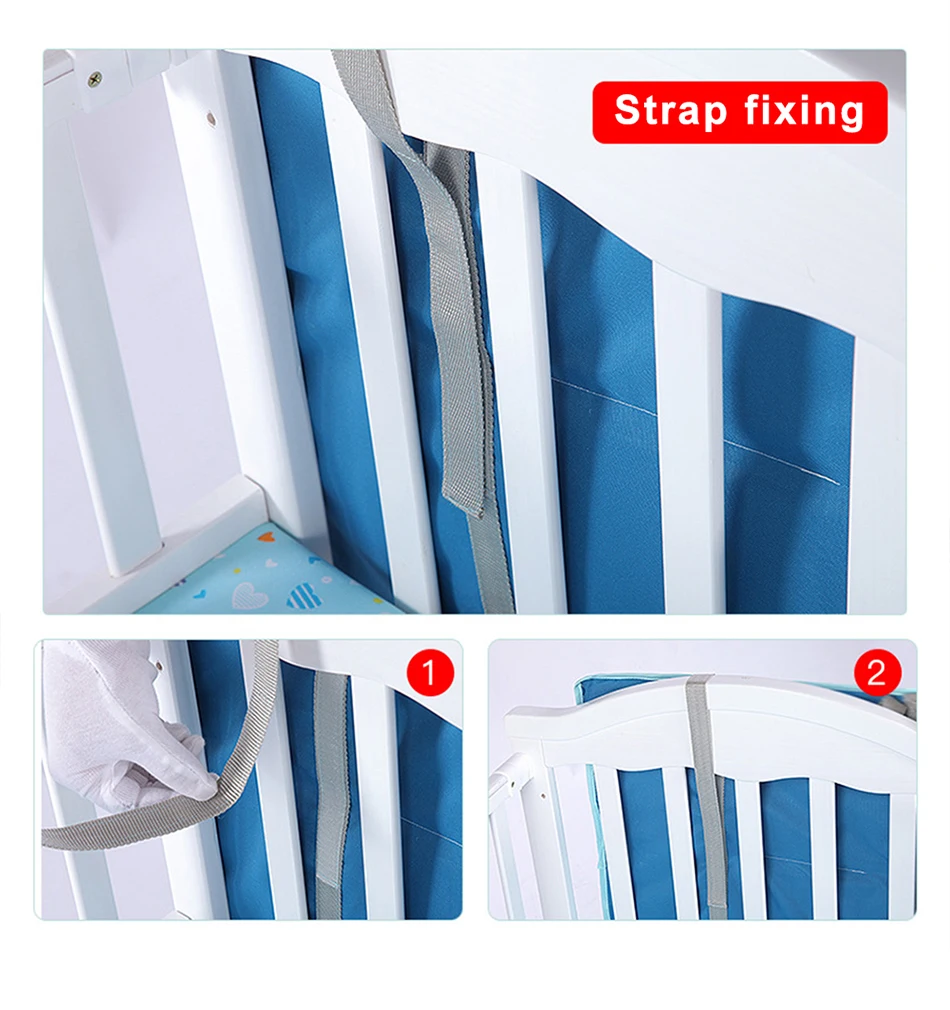 Strap fixing

1

2