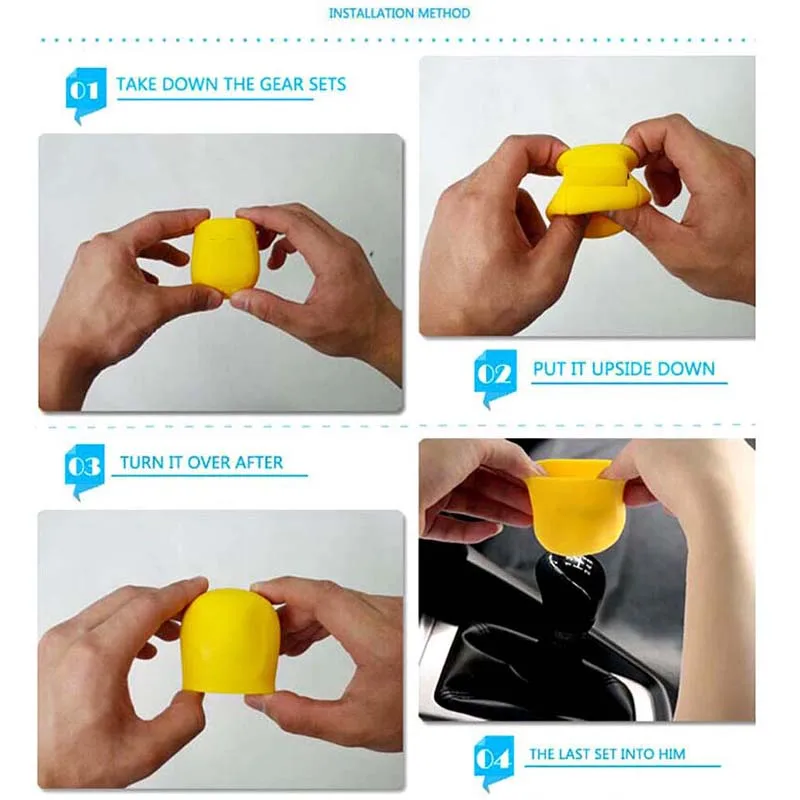 INSTALLATION METHOD

01 TAKE DOWN THE GEAR SETS

02 PUT IT UPSIDE DOWN

03 TURN IT OVER AFTER

04 THE LAST SET INTO HIM