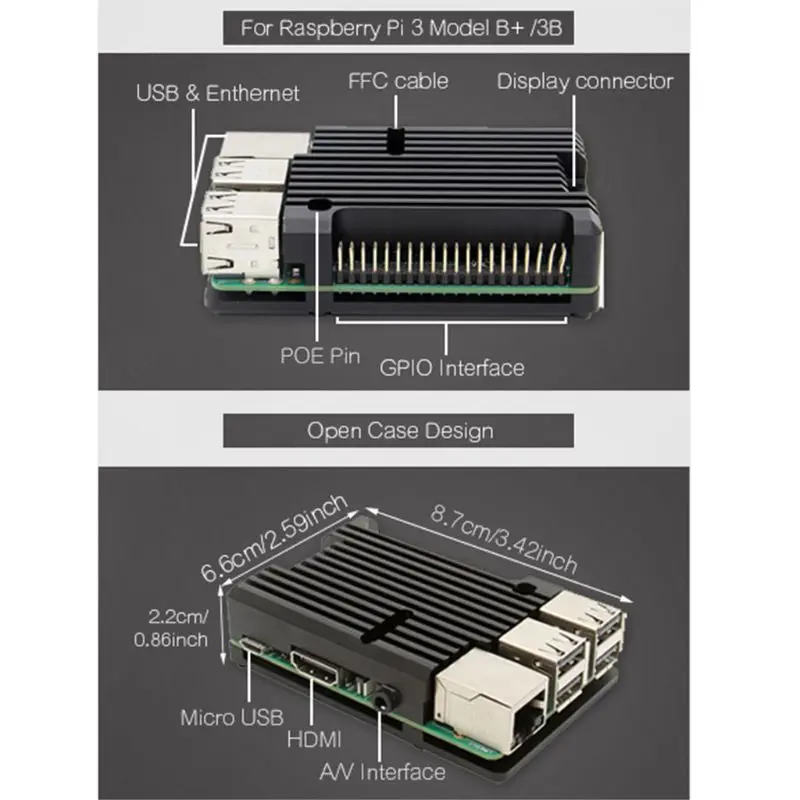 For Raspberry Pi 3 Model B+ /3B

USB & Enthernet

FFC cable

Display connector

POE Pin

GPIO Interface

Open Case Design

6.6cm/2.59inch

8.7cm/3.42inch

2.2cm/ 0.86inch

Micro USB

HDMI

A/V Interface