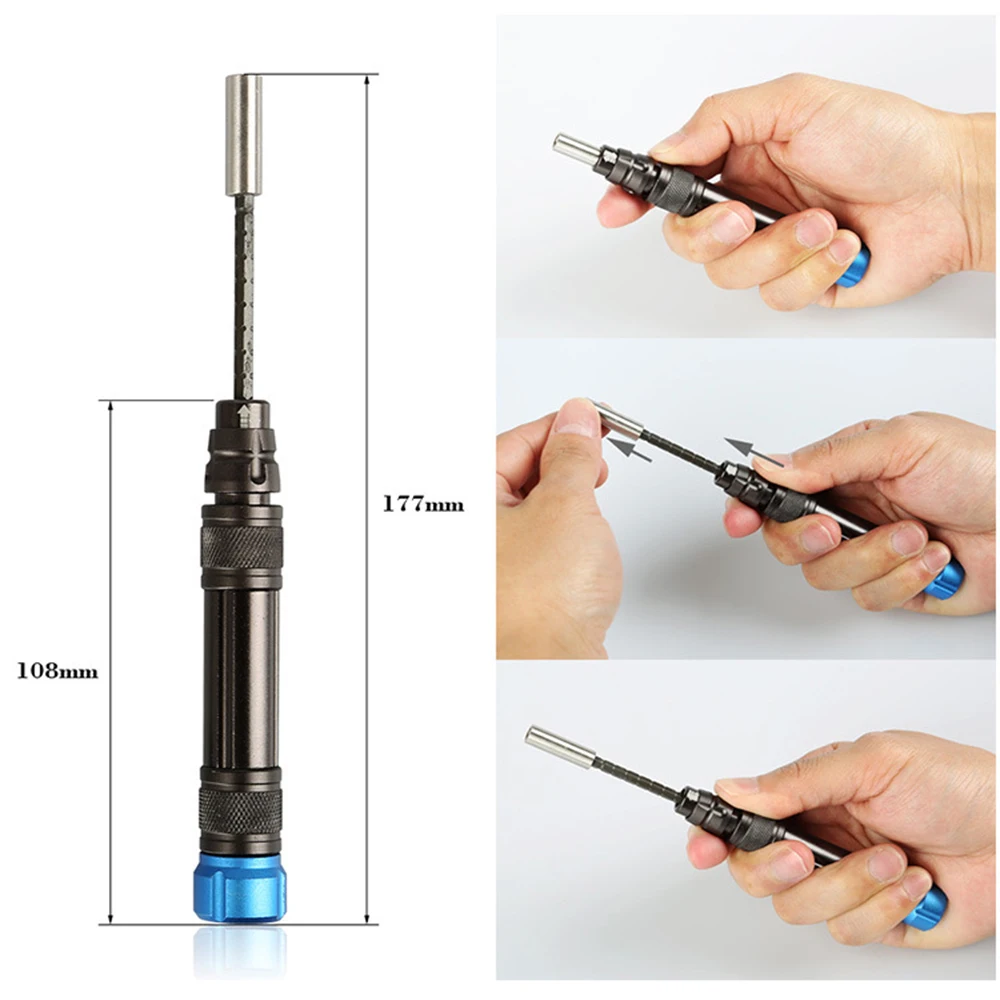 177mm

108mm