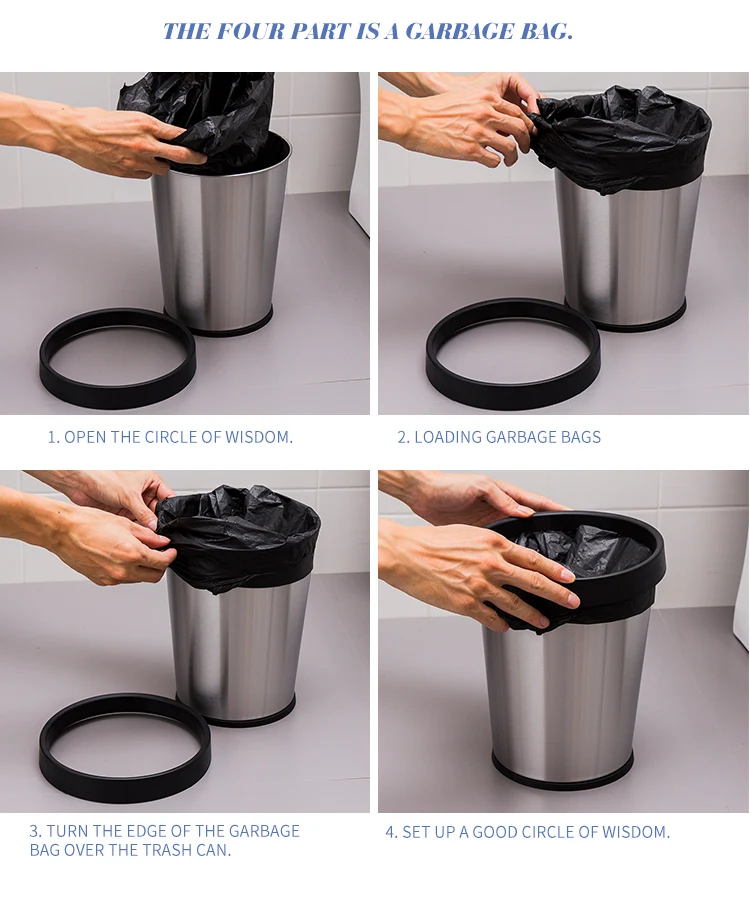 THE FOUR PART IS A GARBAGE BAG.

1. OPEN THE CIRCLE OF WISDOM.

2. LOADING GARBAGE BAGS

3. TURN THE EDGE OF THE GARBAGE BAG OVER THE TRASH CAN.

4. SET UP A GOOD CIRCLE OF WISDOM.