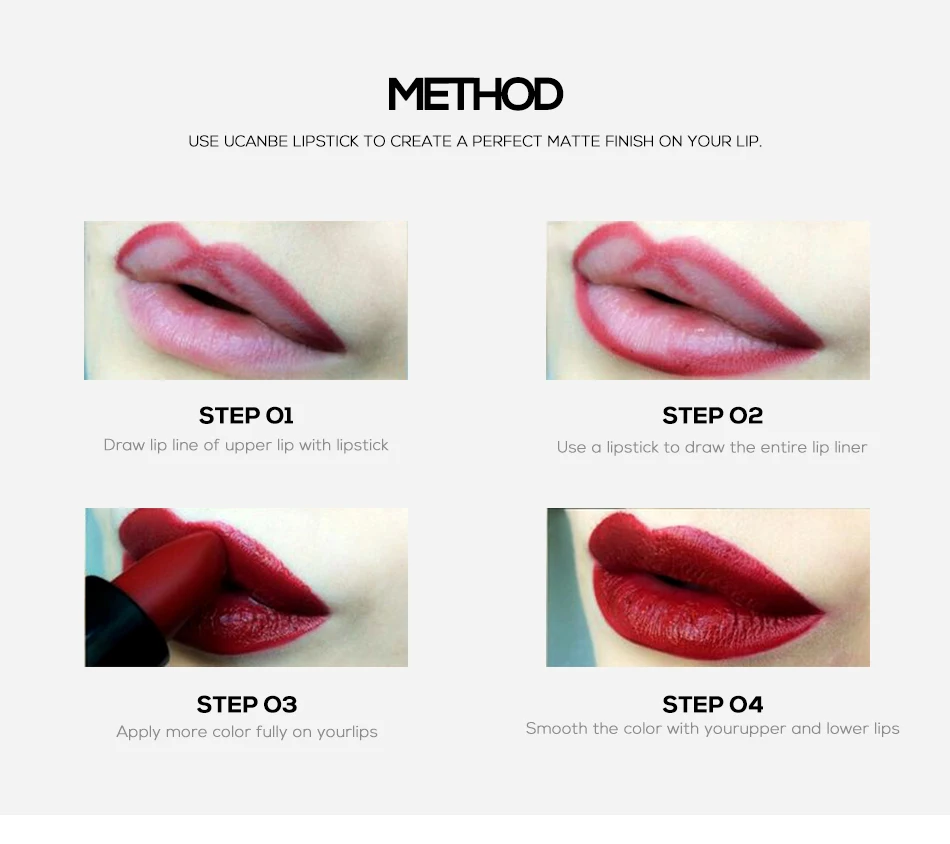 METHOD

USE UCANBE LIPSTICK TO CREATE A PERFECT MATTE FINISH ON YOUR LIP.

STEP 01
Draw lip line of upper lip with lipstick

STEP 02
Use a lipstick to draw the entire lip liner

STEP 03
Apply more color fully on yourlips

STEP 04
Smooth the color with yourupper and lower lips