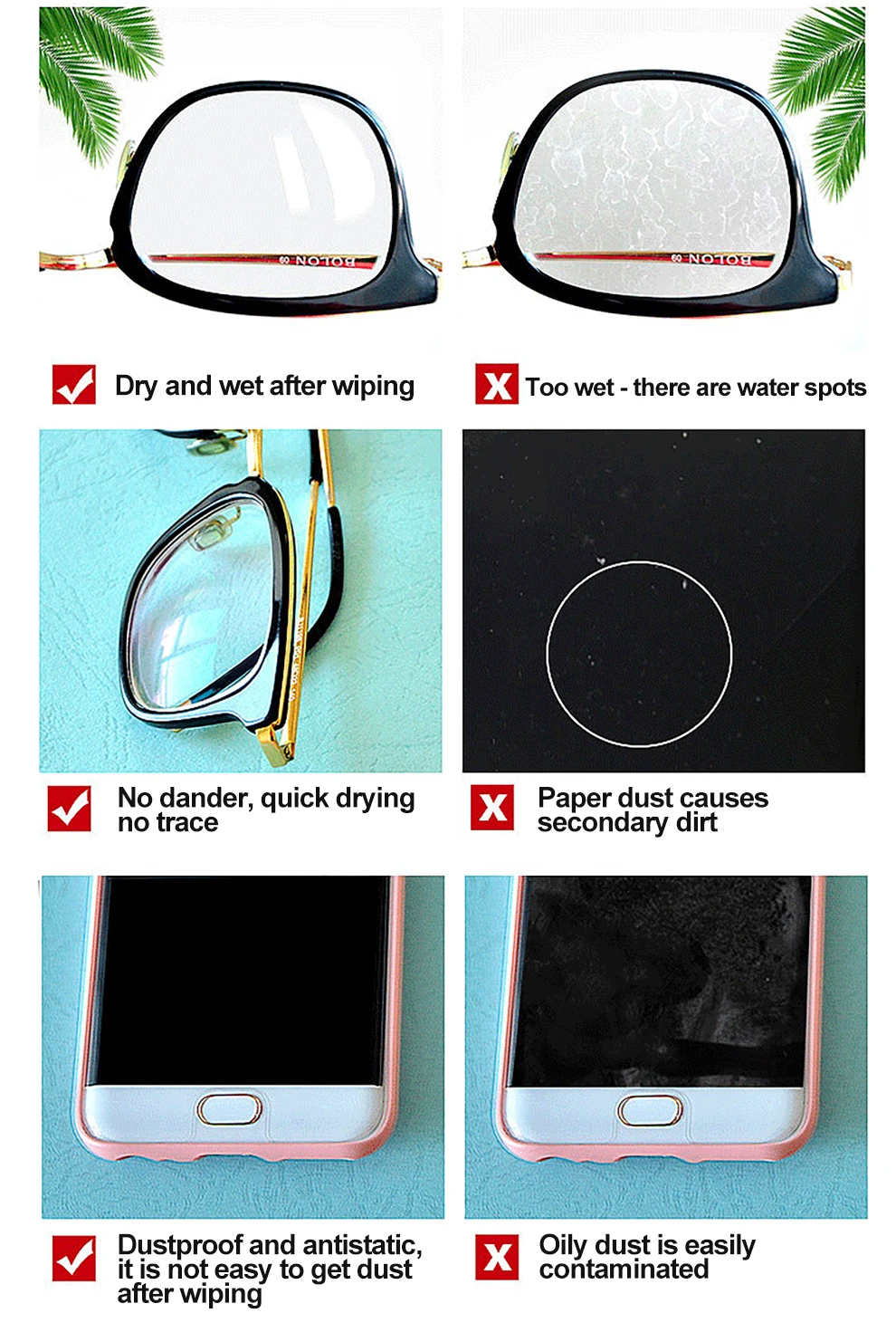 BOLON

BOLON

Dry and wet after wiping

X Too wet - there are water spots

No dander, quick drying no trace

X Paper dust causes secondary dirt

Dustproof and antistatic, it is not easy to get dust after wiping

X Oily dust is easily contaminated