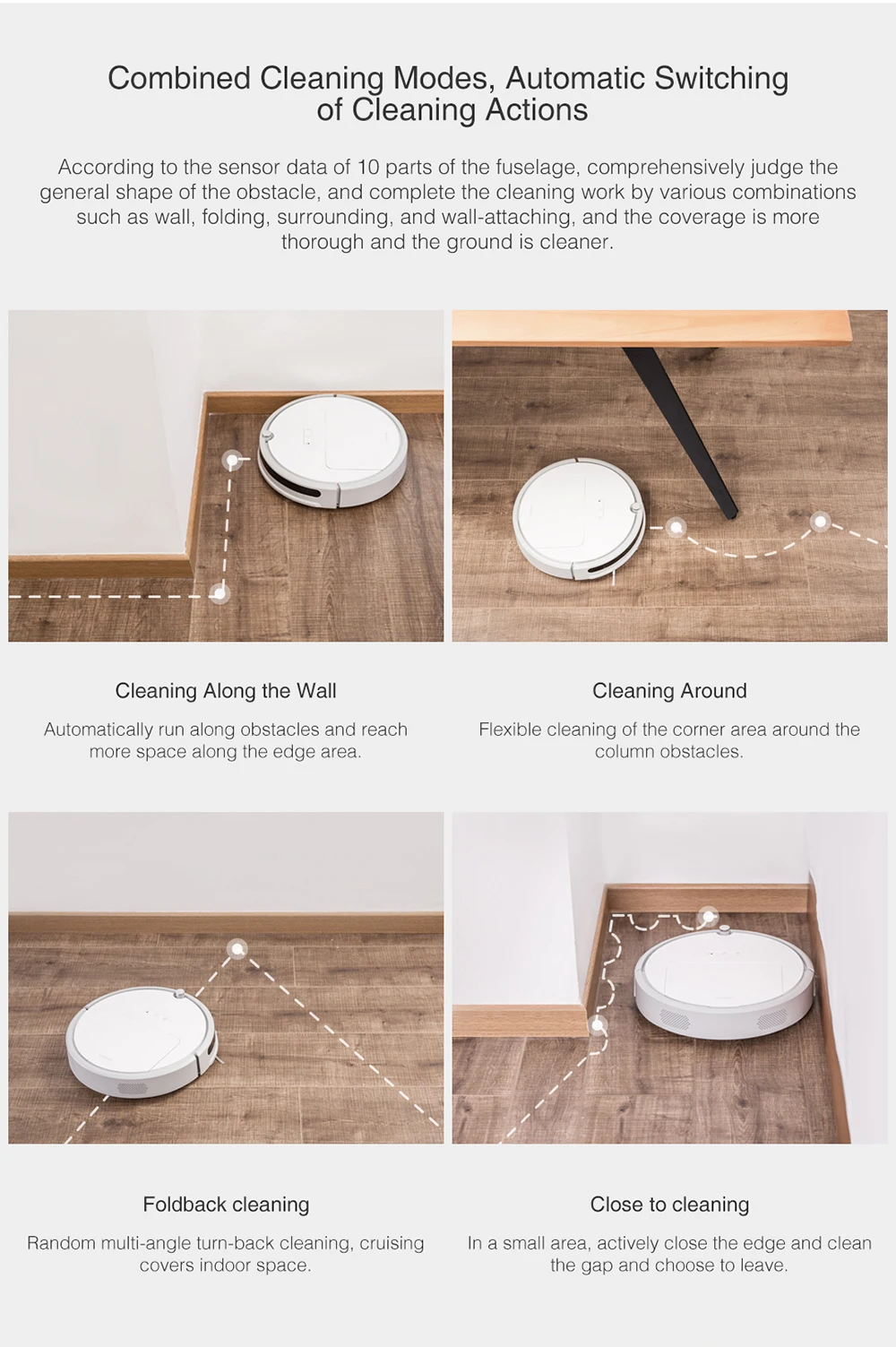 Combined Cleaning Modes, Automatic Switching of Cleaning Actions

According to the sensor data of 10 parts of the fuselage, comprehensively judge the general shape of the obstacle, and complete the cleaning work by various combinations such as wall, folding, surrounding, and wall-attaching, and the coverage is more thorough and the ground is cleaner.

Cleaning Along the Wall

Automatically run along obstacles and reach more space along the edge area.

Cleaning Around

Flexible cleaning of the corner area around the column obstacles.

Foldback cleaning

Random multi-angle turn-back cleaning, cruising covers indoor space.

Close to cleaning

In a small area, actively close the edge and clean the gap and choose to leave.