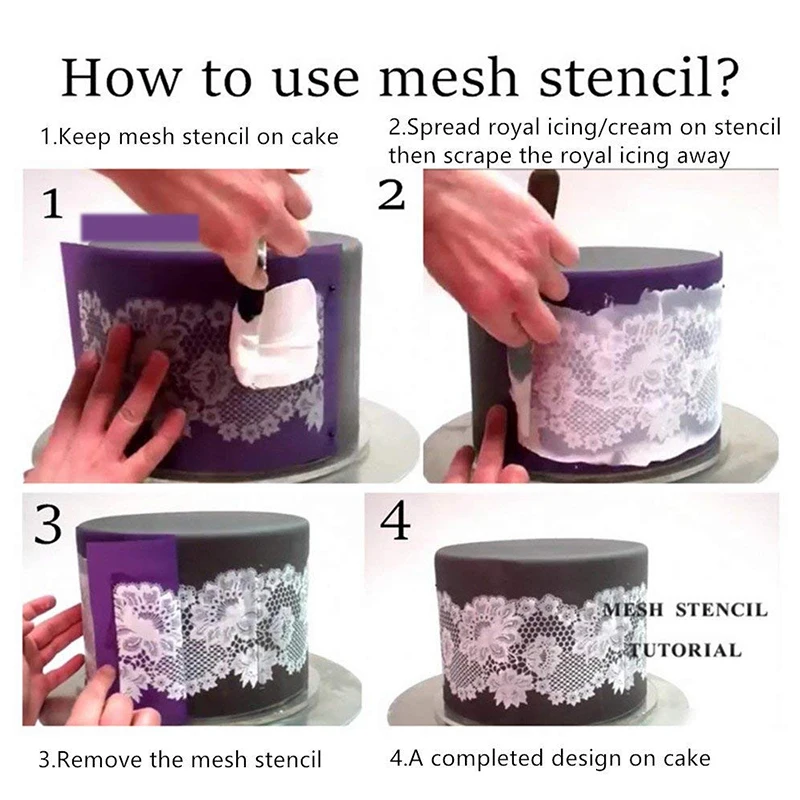 How to use mesh stencil?

1.Keep mesh stencil on cake

2.Spread royal icing/cream on stencil then scrape the royal icing away

1

2

3

4

MESH STENCIL TUTORIAL

3.Remove the mesh stencil

4.A completed design on cake