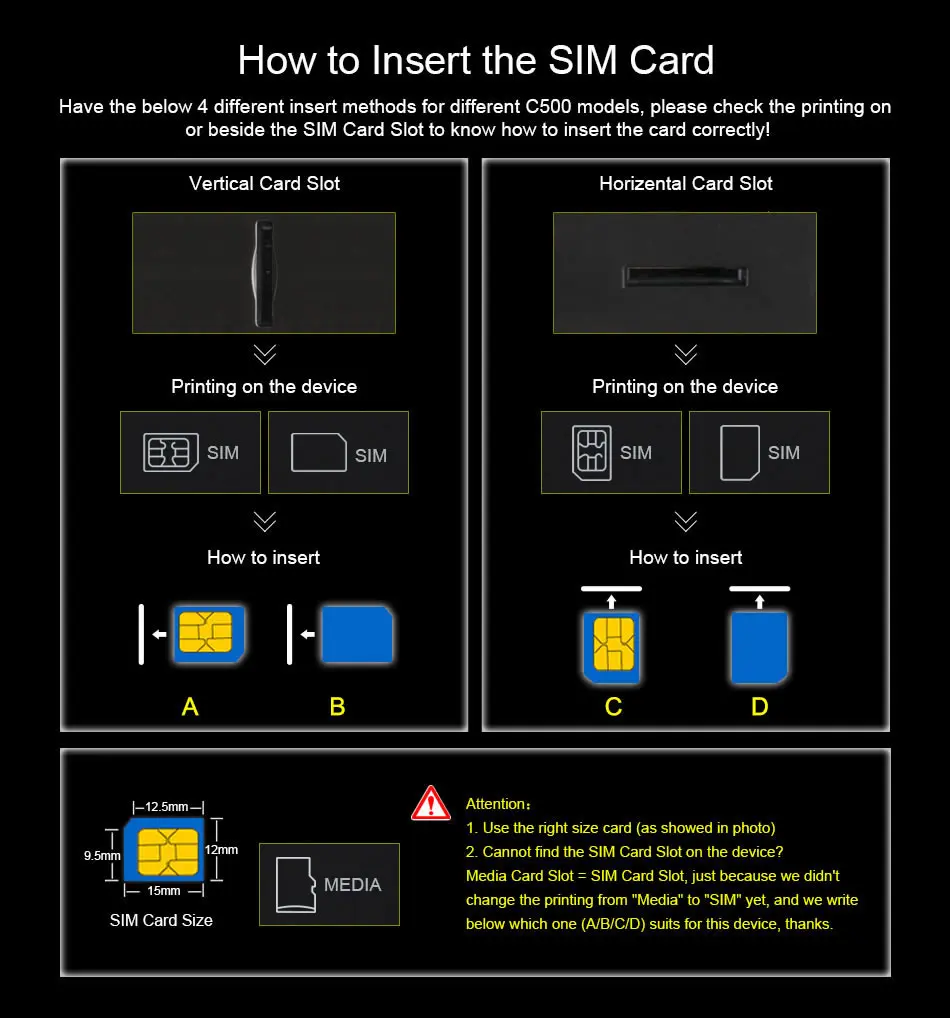 How to Insert the SIM Card

Have the below 4 different insert methods for different C500 models, please check the printing on or beside the SIM Card Slot to know how to insert the card correctly!

Vertical Card Slot

Printing on the device

SIM

SIM

How to insert

A

B

Horizental Card Slot

Printing on the device

SIM

SIM

How to insert

C

D

12.5mm

9.5mm

12mm

15mm

SIM Card Size

MEDIA

Attention：
1. Use the right size card (as showed in photo)
2. Cannot find the SIM Card Slot on the device?
Media Card Slot = SIM Card Slot, just because we didn't change the printing from "Media" to "SIM" yet, and we write below which one (A/B/C/D) suits for this device, thanks.