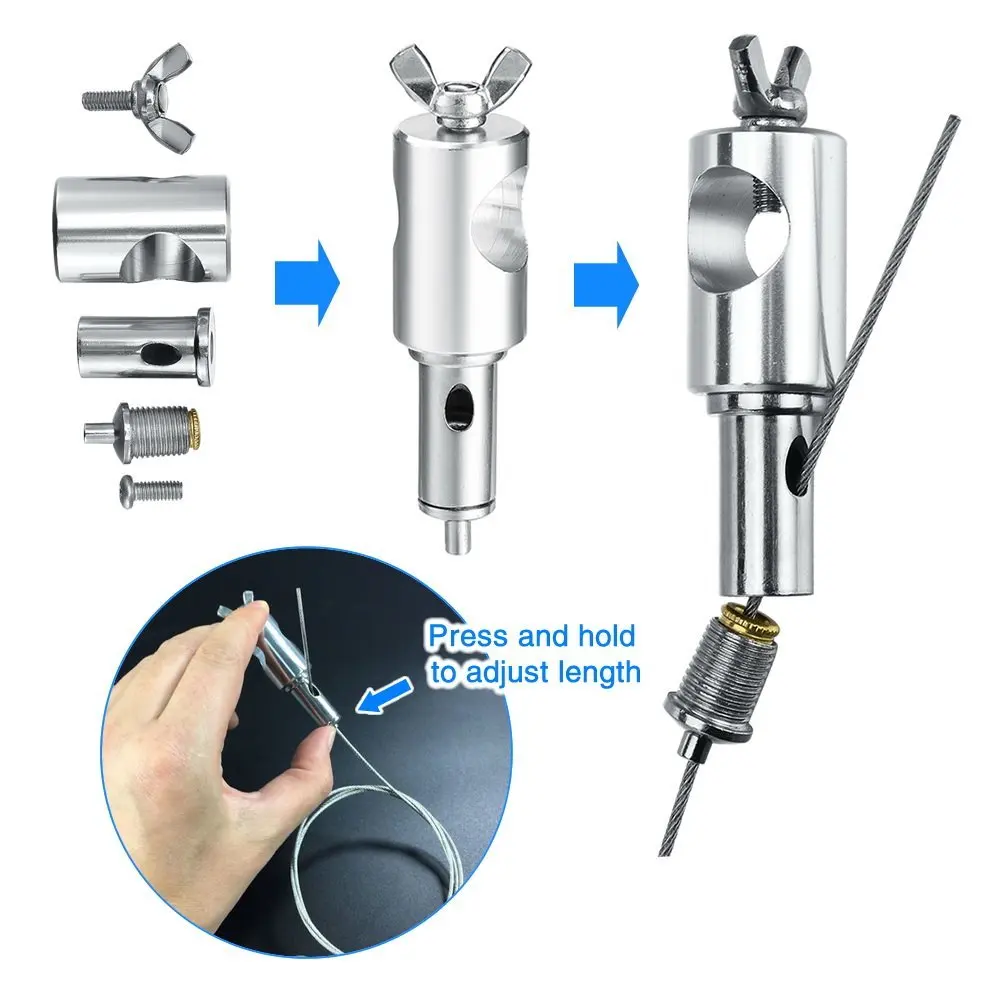 Press and hold to adjust length