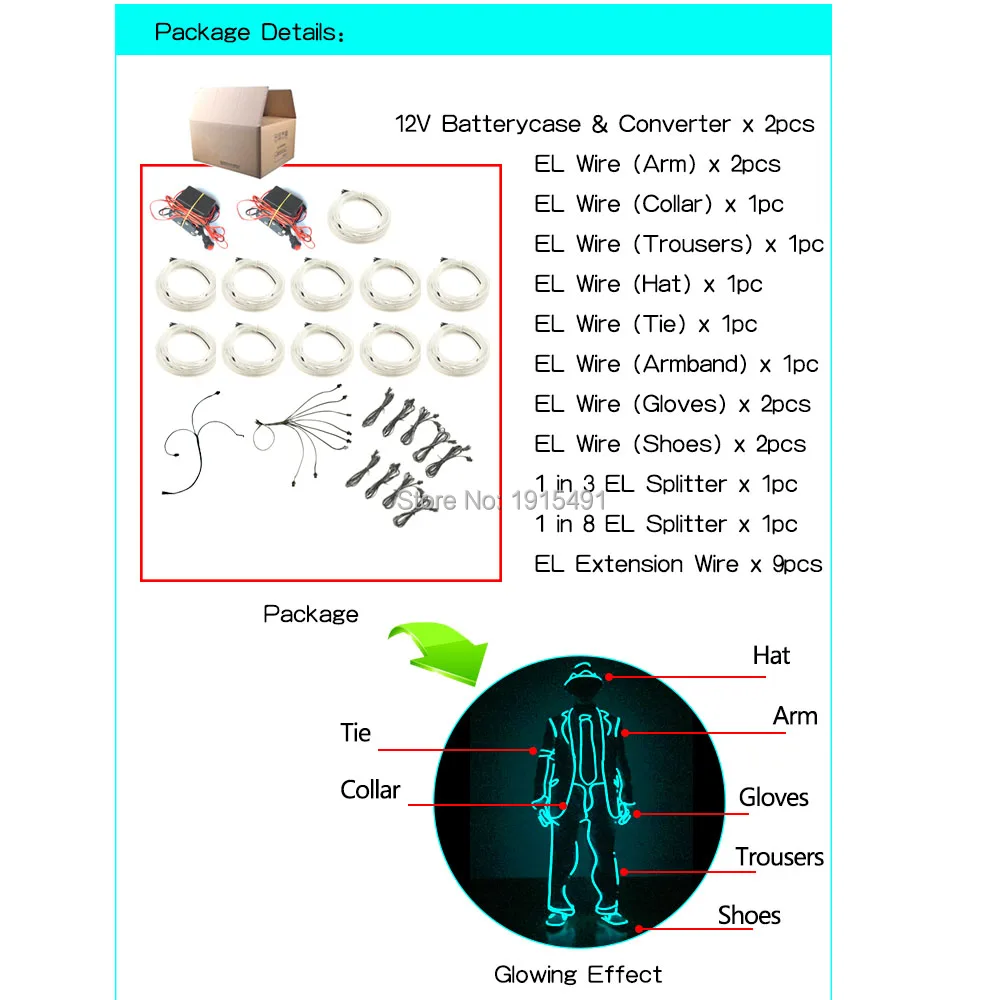 Package Details:

12V Batterycase & Converter x 2pcs
EL Wire (Arm) x 2pcs
EL Wire (Collar) x 1pc
EL Wire (Trousers) x 1pc
EL Wire (Hat) x 1pc
EL Wire (Tie) x 1pc
EL Wire (Armband) x 1pc
EL Wire (Gloves) x 2pcs
EL Wire (Shoes) x 2pcs
1 in 3 EL Splitter x 1pc
1 in 8 EL Splitter x 1pc
EL Extension Wire x 9pcs

Store No: 1915491

Package

Hat
Arm
Tie
Collar
Gloves
Trousers
Shoes

Glowing Effect