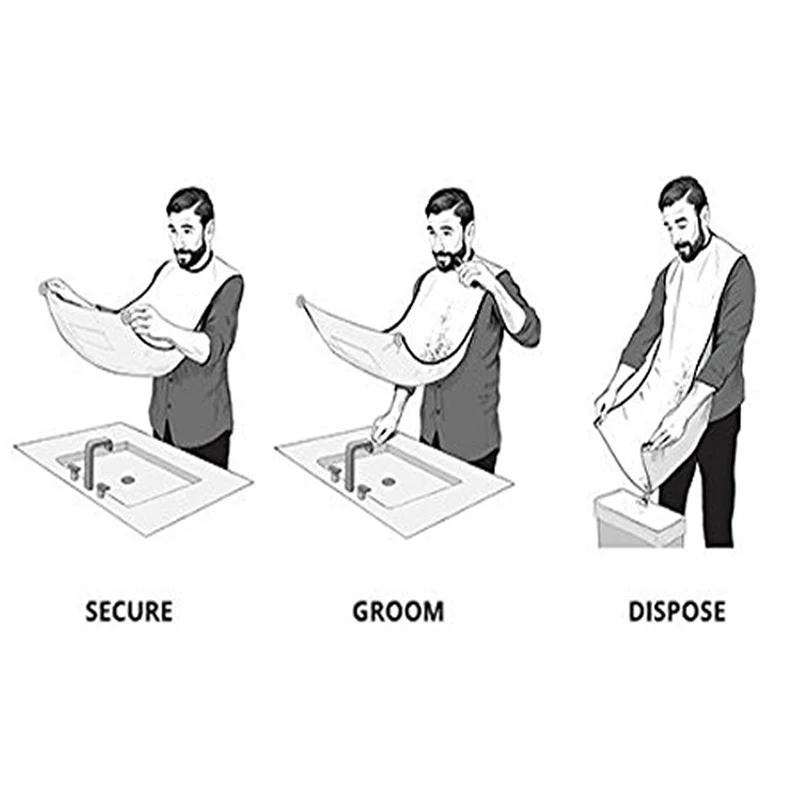 SECURE

GROOM

DISPOSE