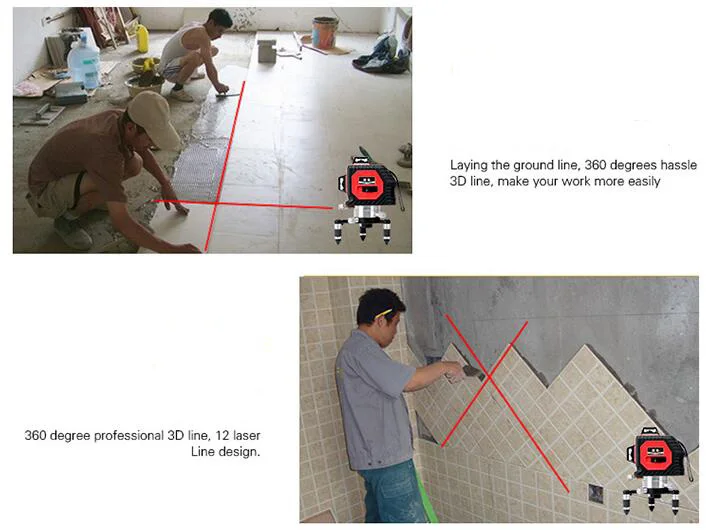 Laying the ground line, 360 degrees hassle 3D line, make your work more easily

360 degree professional 3D line, 12 laser Line design.