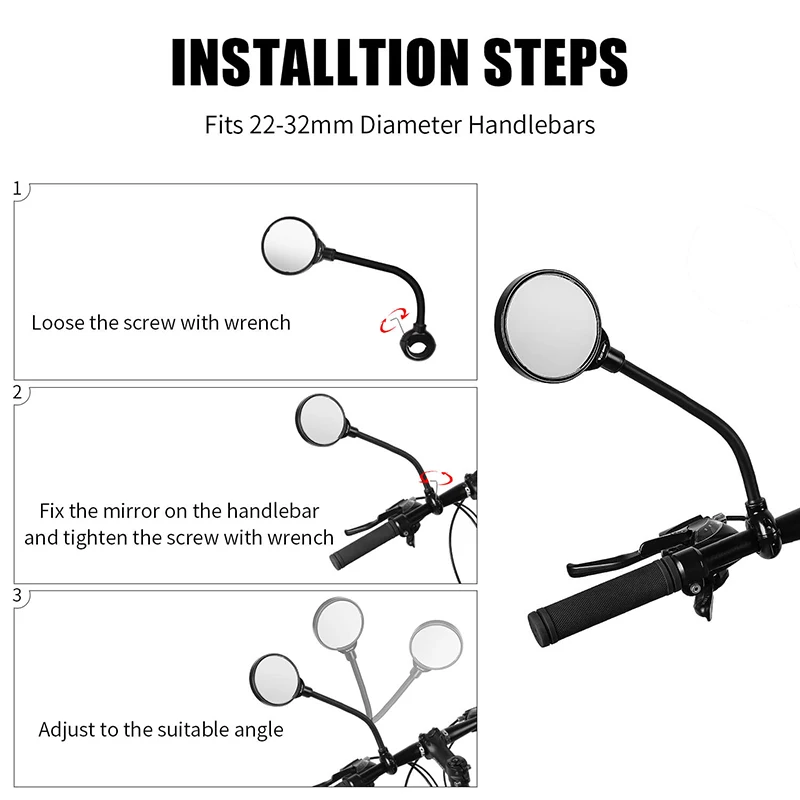 INSTALLTION STEPS

Fits 22-32mm Diameter Handlebars

1

Loose the screw with wrench

2

Fix the mirror on the handlebar and tighten the screw with wrench

3

Adjust to the suitable angle