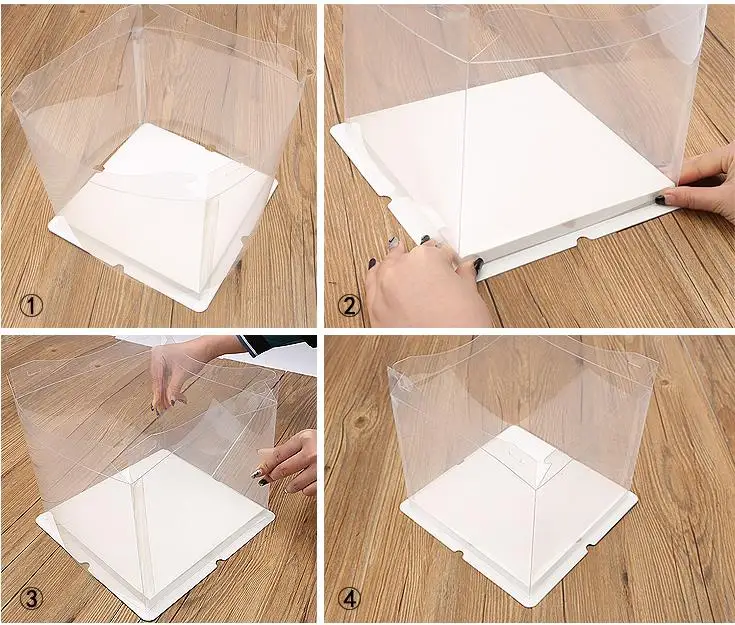 ①

②

③

④