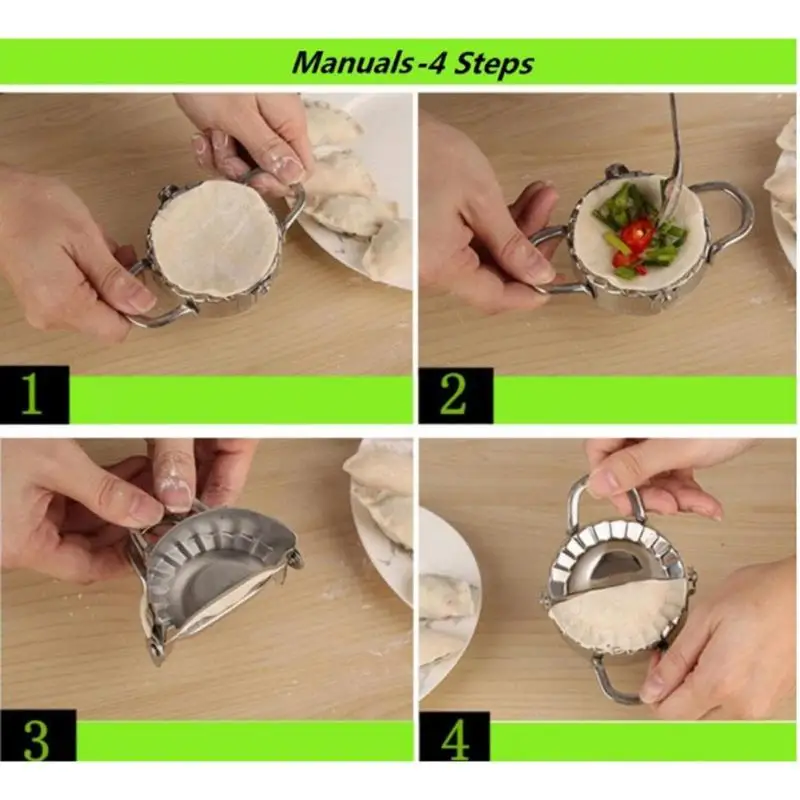 Manuals-4 Steps

1

2

3

4