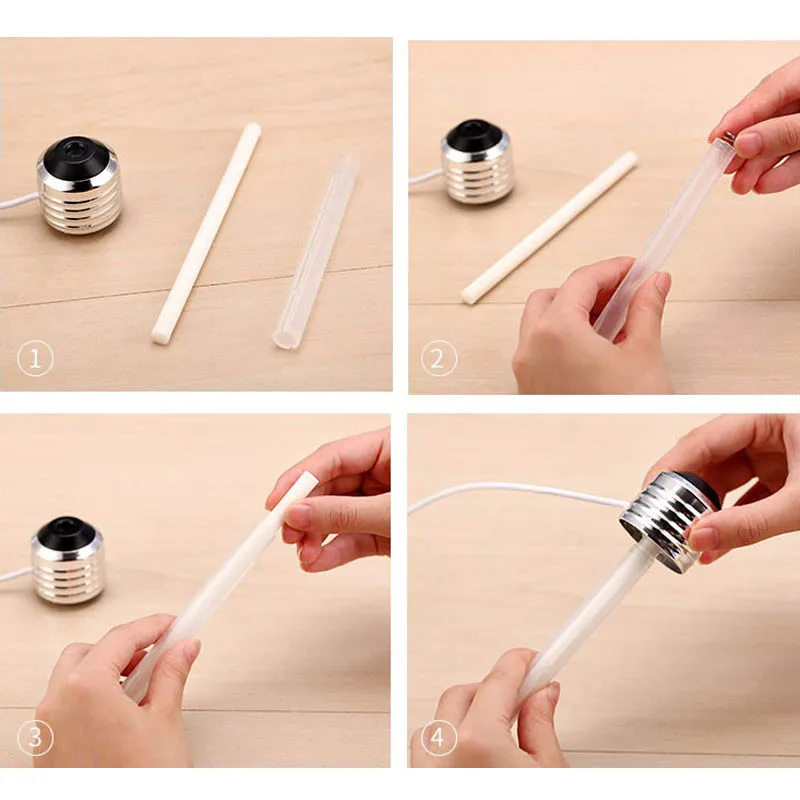 1

2

3

4