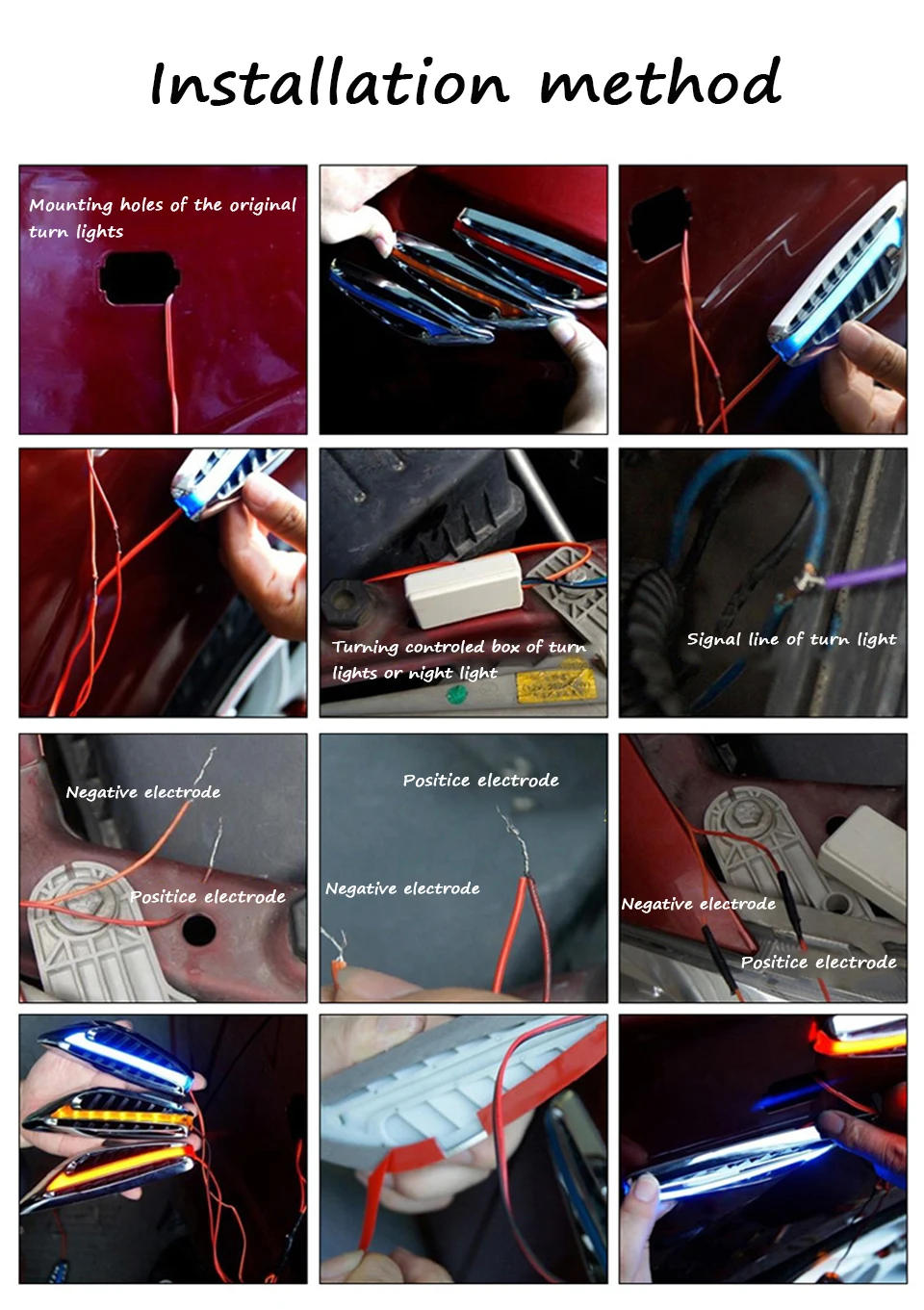 Installation method

Mounting holes of the original turn lights

Turning controled box of turn lights or night light

Signal line of turn light

Negative electrode

Positice electrode

Positice electrode

Negative electrode

Negative electrode

Positice electrode