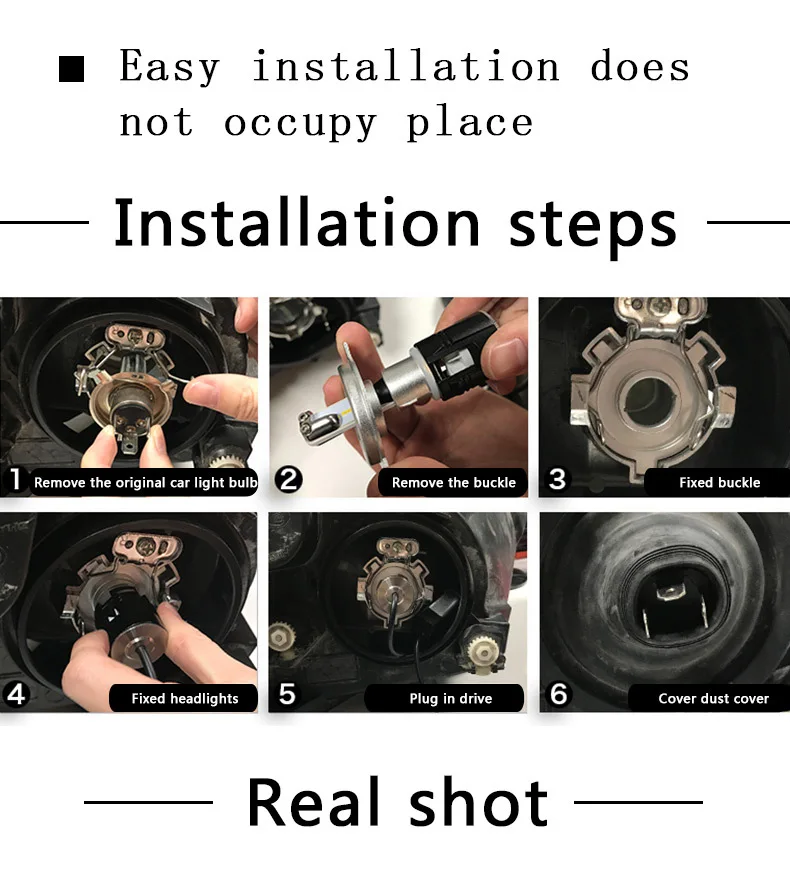 ■ Easy installation does not occupy place

Installation steps

1 Remove the original car light bulb

2 Remove the buckle

3 Fixed buckle

4 Fixed headlights

5 Plug in drive

6 Cover dust cover

Real shot