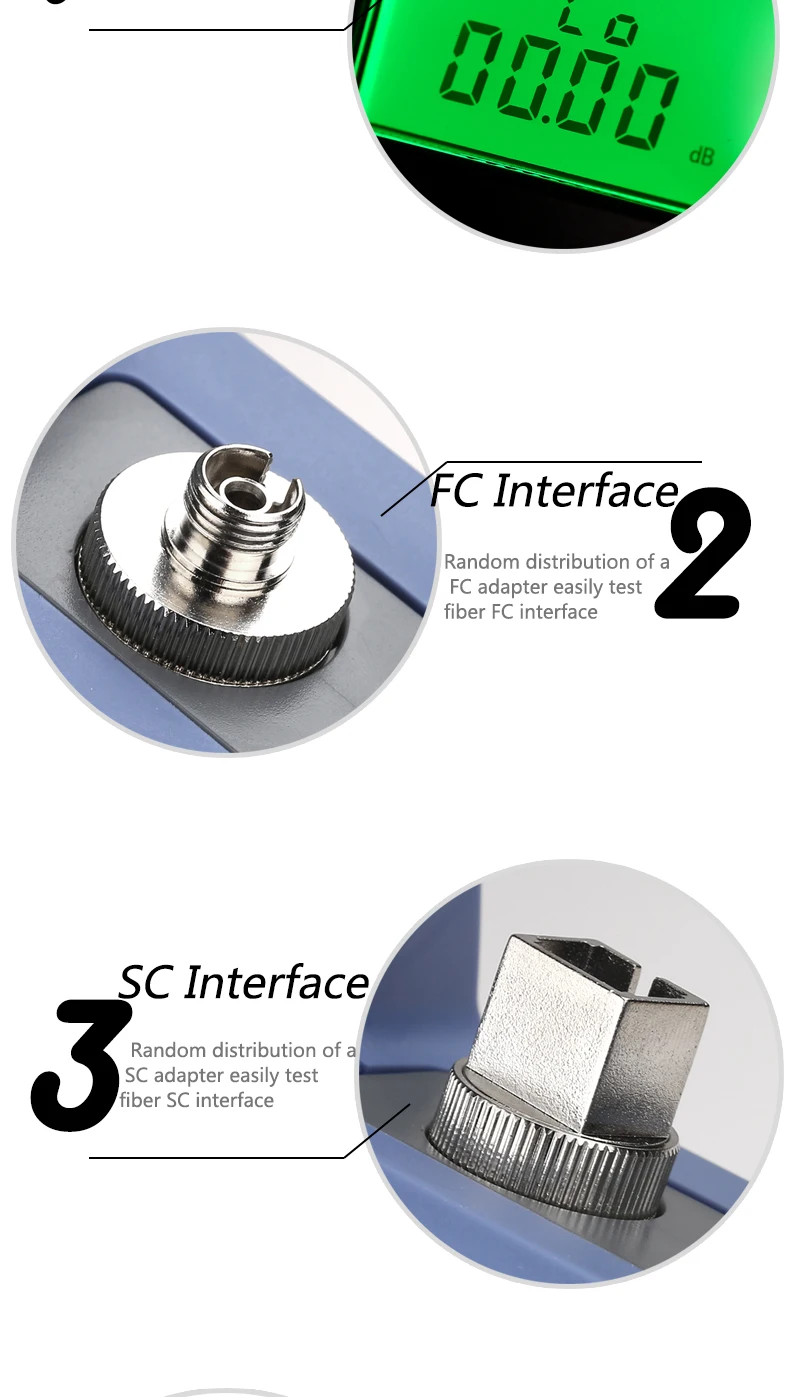 Lo
00.00
dB

FC Interface
2
Random distribution of a FC adapter easily test fiber FC interface

SC Interface
3
Random distribution of a SC adapter easily test fiber SC interface