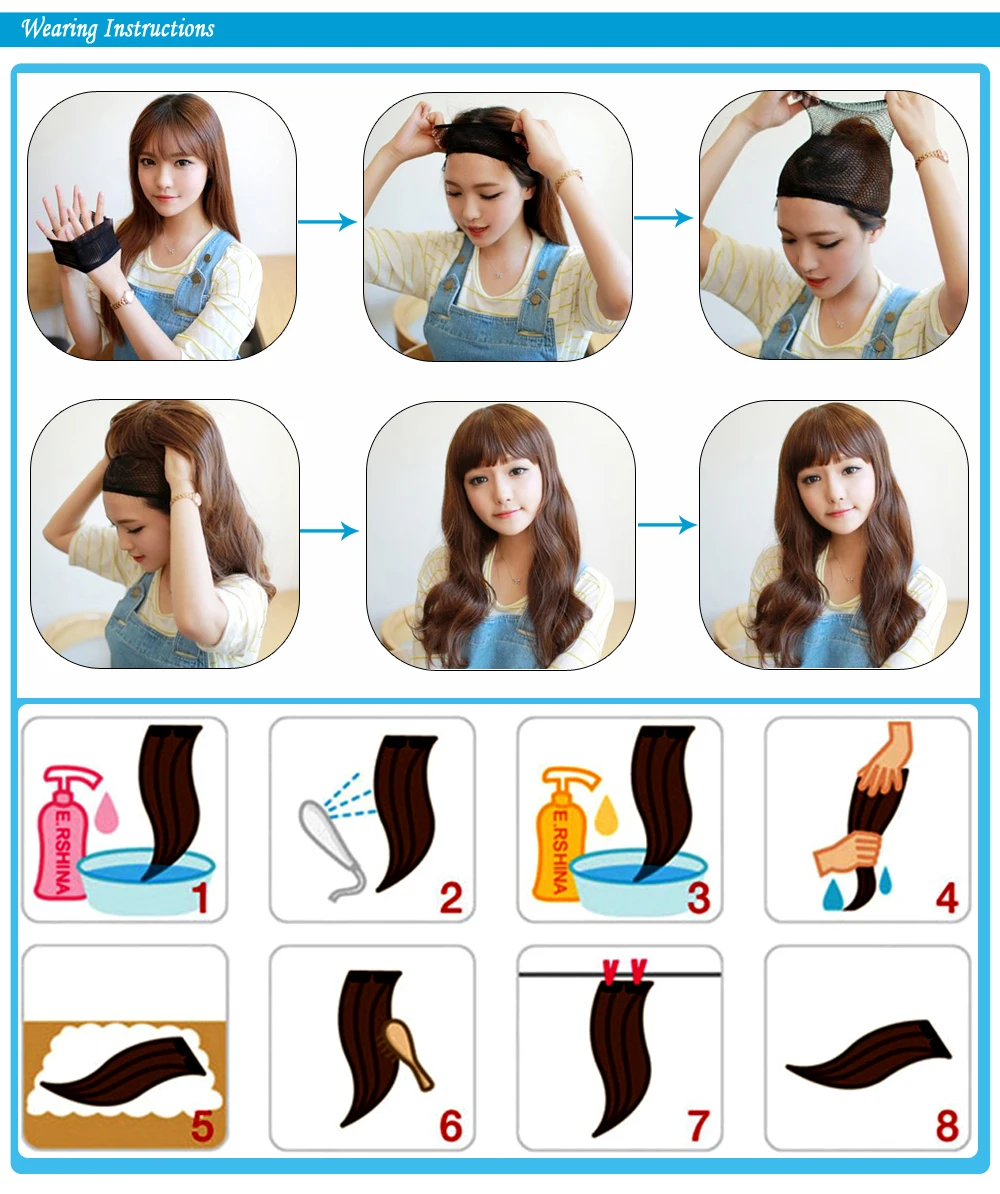 Wearing Instructions

E.RSHINA
1
2
E.RSHINA
3
4
5
6
7
8