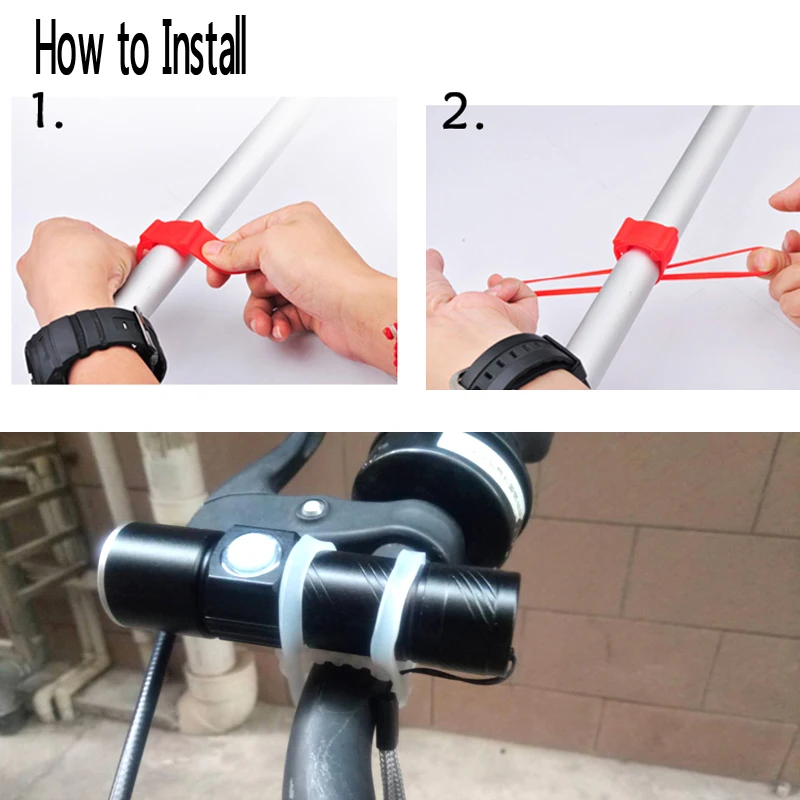 How to Install

1.

2.