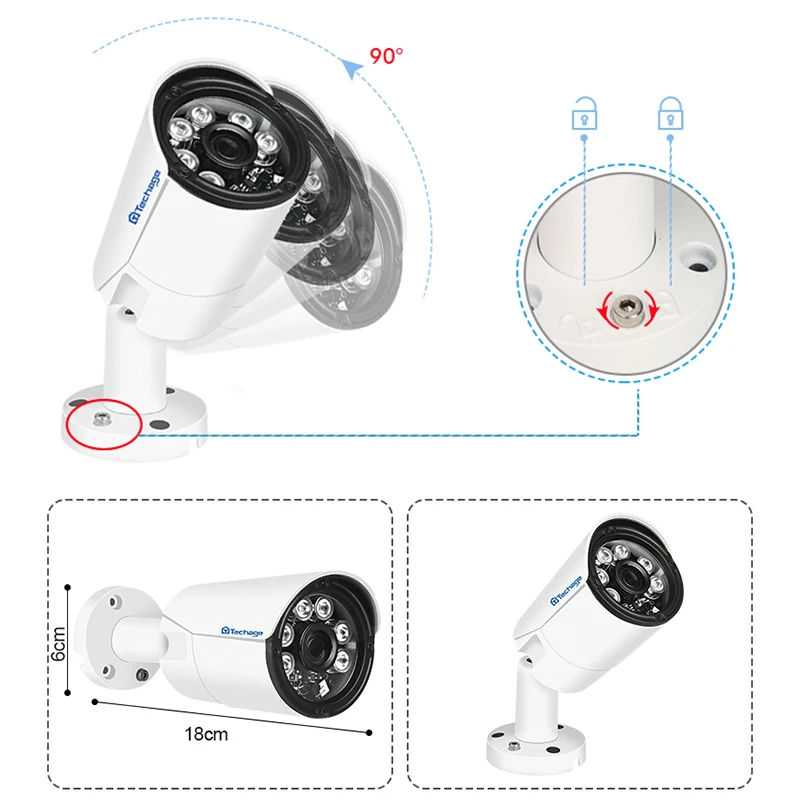 90°

Techage

6cm

Techage

18cm

Techage