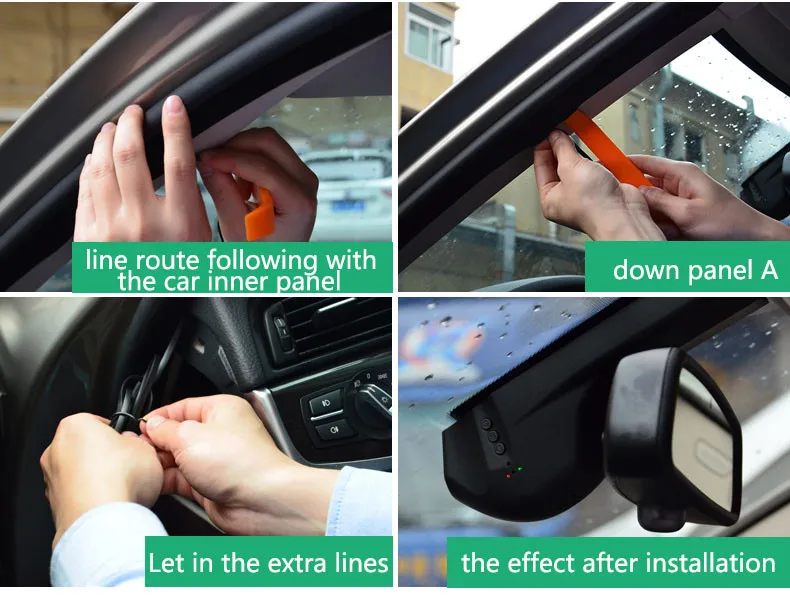 line route following with the car inner panel

down panel A

Let in the extra lines

the effect after installation