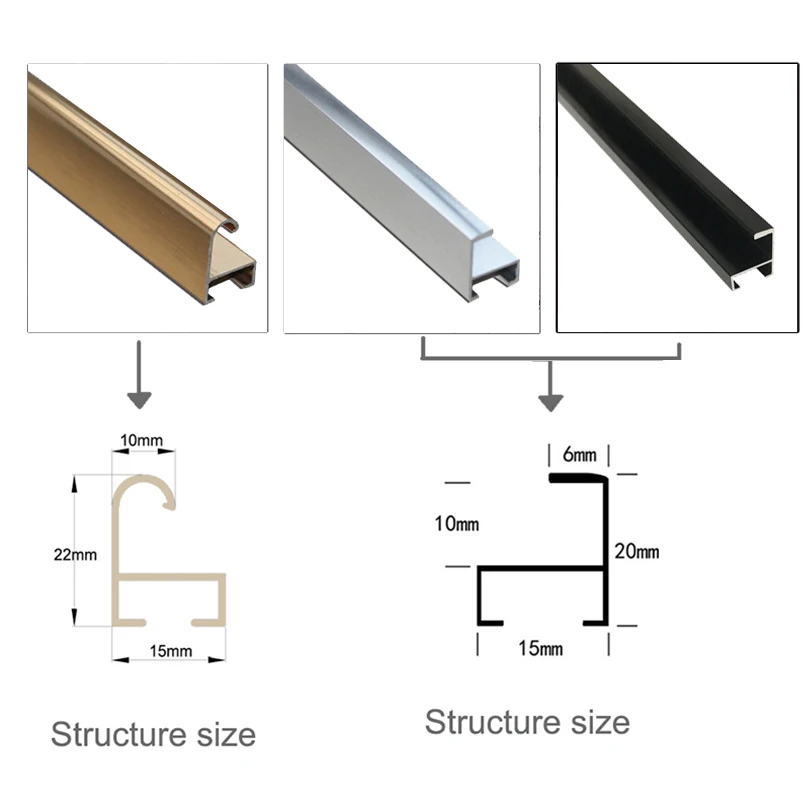 10mm
22mm
15mm

Structure size

6mm
10mm
20mm
15mm

Structure size