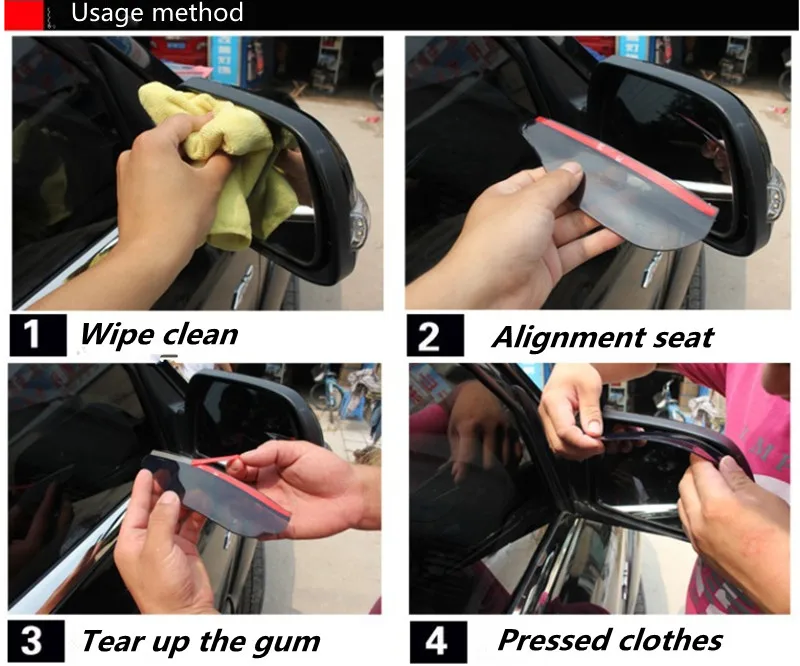 Usage method

1 Wipe clean

2 Alignment seat

3 Tear up the gum

4 Pressed clothes