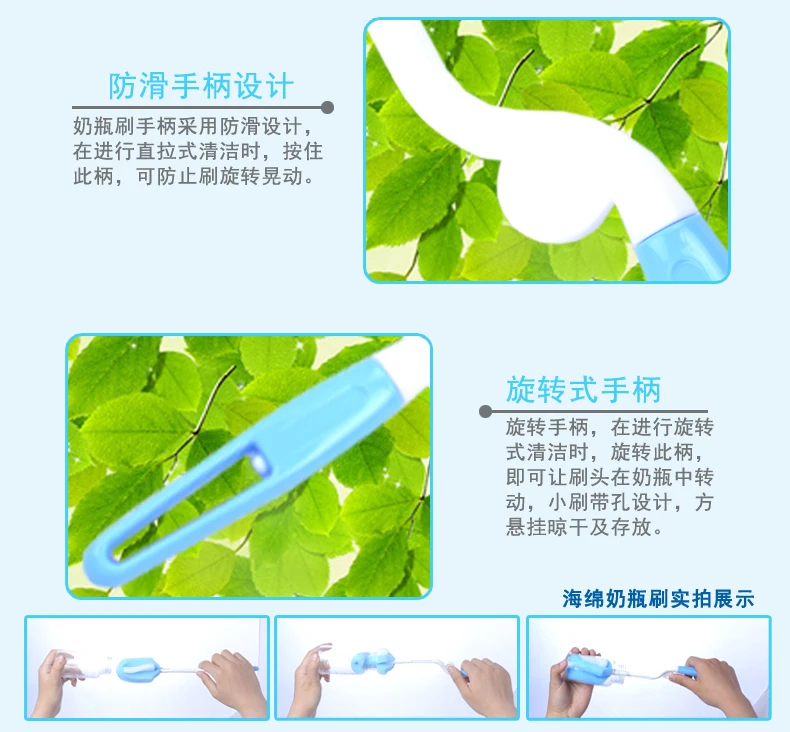 防滑手柄设计

奶瓶刷手柄采用防滑设计，在进行直拉式清洁时，按住此柄，可防止刷旋转晃动。

旋转式手柄

旋转手柄，在进行旋转式清洁时，旋转此柄，即可让刷头在奶瓶中转动，小刷带孔设计，方悬挂晾干及存放。

海绵奶瓶刷实拍展示